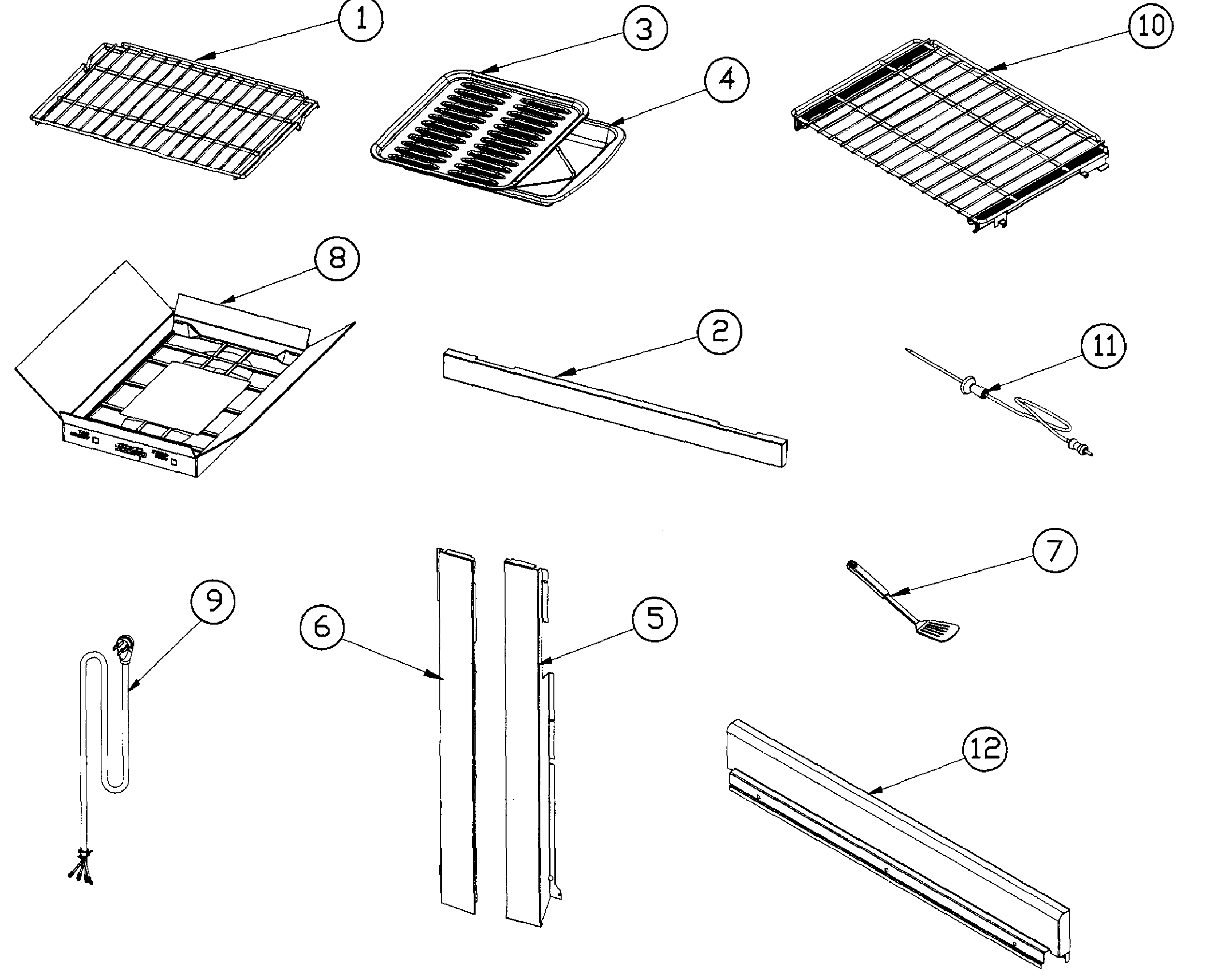 1
3
4
10
8
2
11
7
9
6
5
12