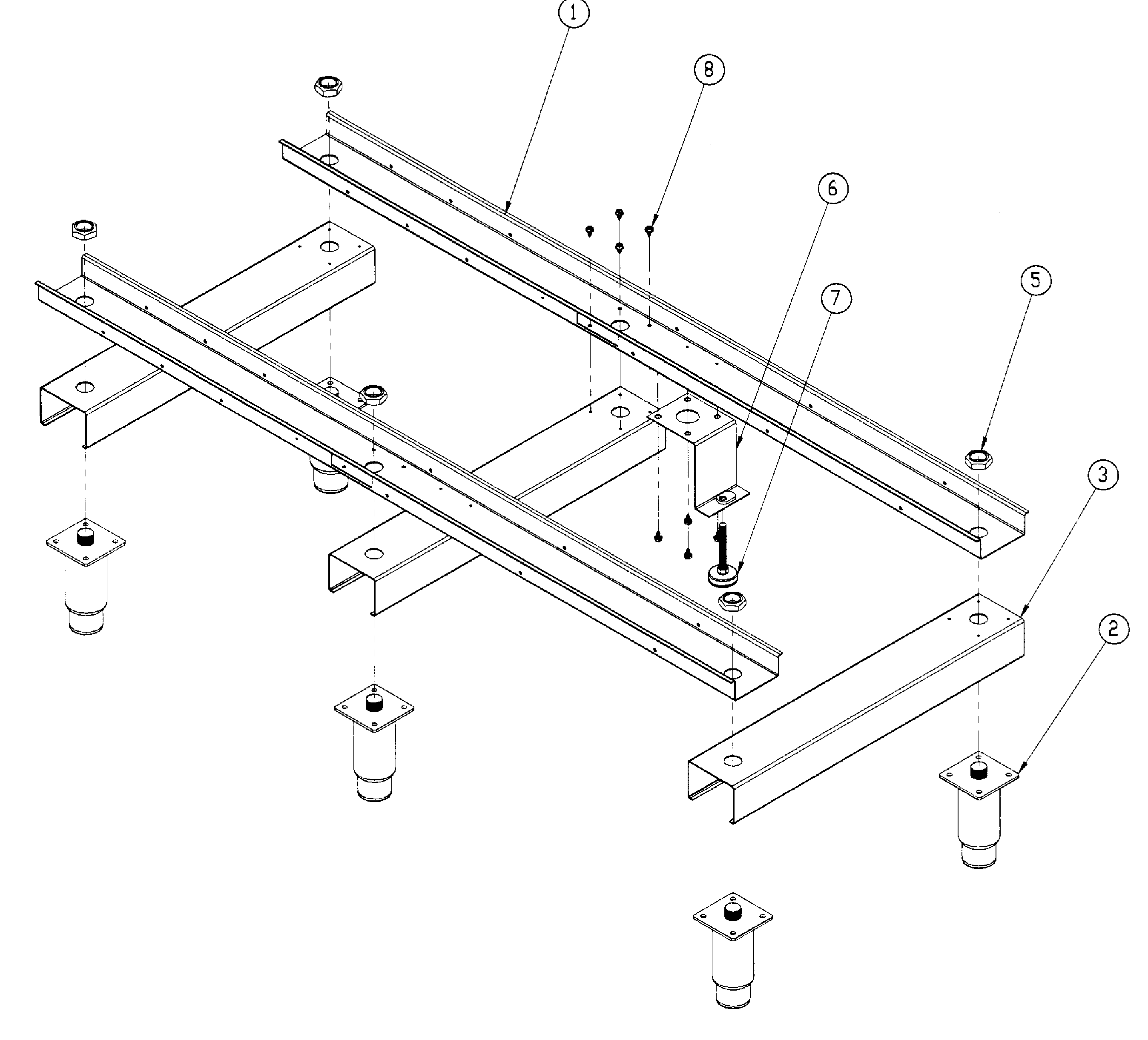 1
8
6
7
5
3
2