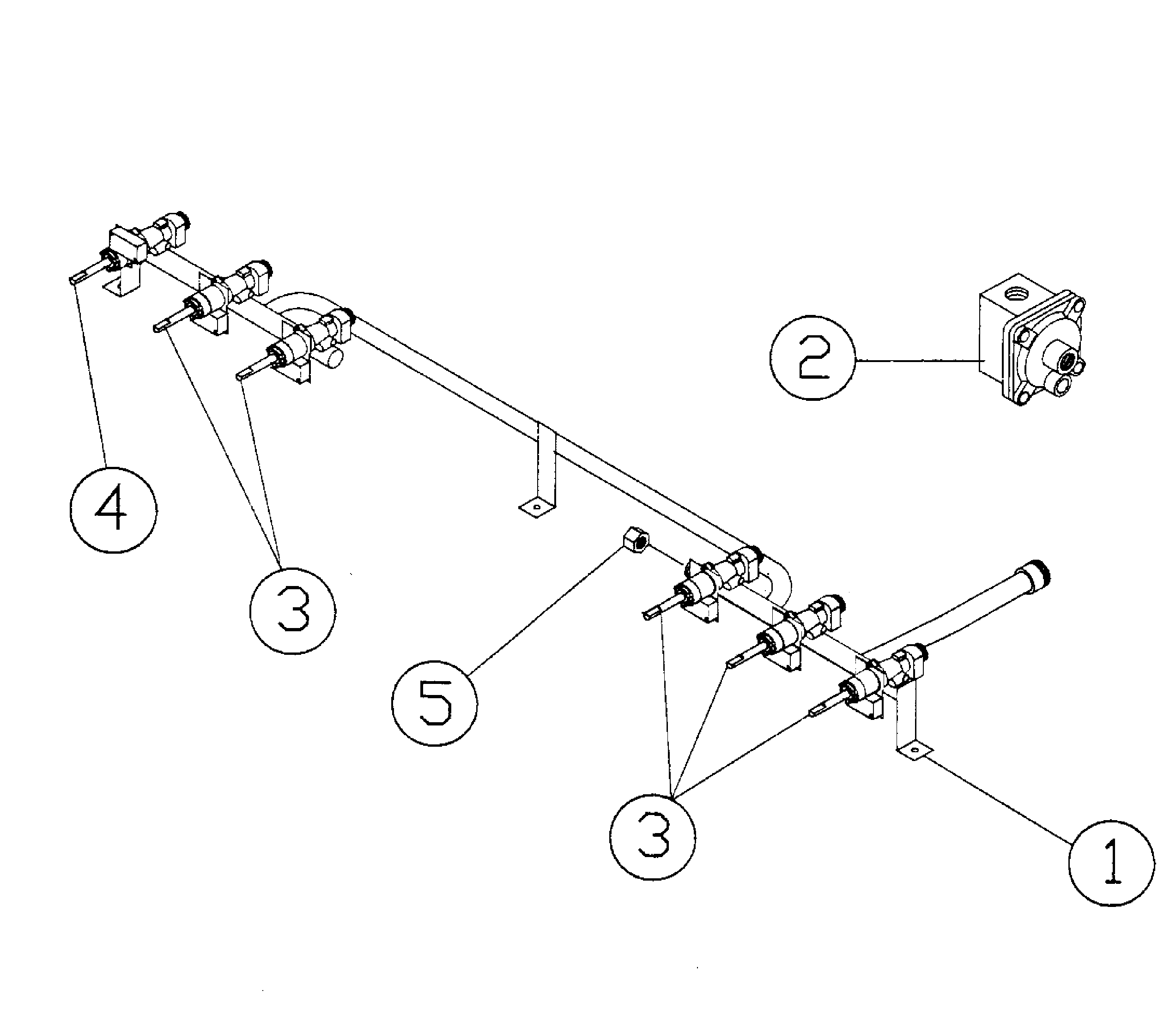 2

4

3

5

3

1