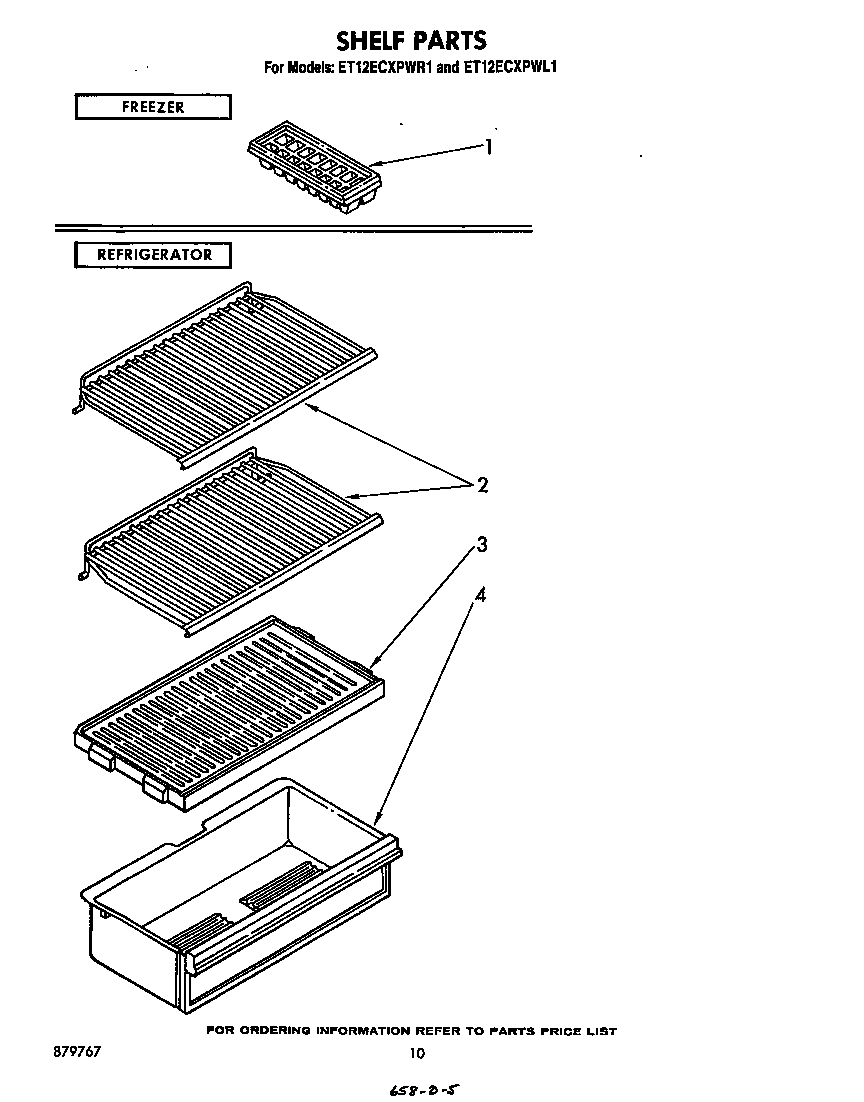 SHELF PARTS
For Models: ET12ECXPWR1 and ET12ECXPWL1

FREEZER

1

REFRIGERATOR

2

3

4

FOR ORDERING INFORMATION REFER TO PARTS PRICE LIST

879767

10

658-D-5