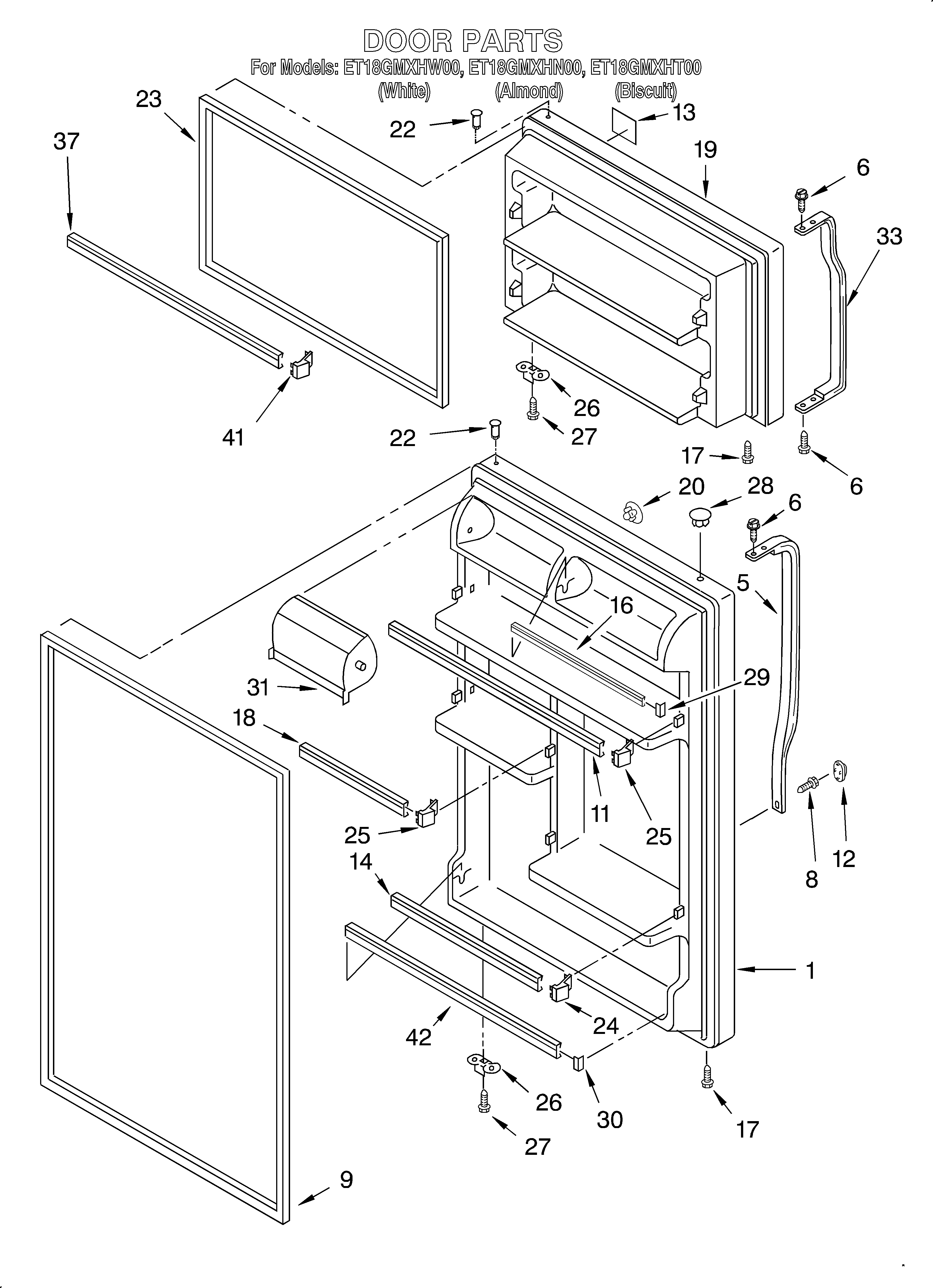 DOOR PARTS
For Models: ET18GMXHW00, ET18GMXHN00, ET18GMXHT00
(White) (Almond) (Biscuit)

23
37
22
13
19
6
33
41
26
27
22
17
6
20
28
6
5
16
31
29
18
11
25
25
8
12
14
1
24
42
26
30
17
27
9