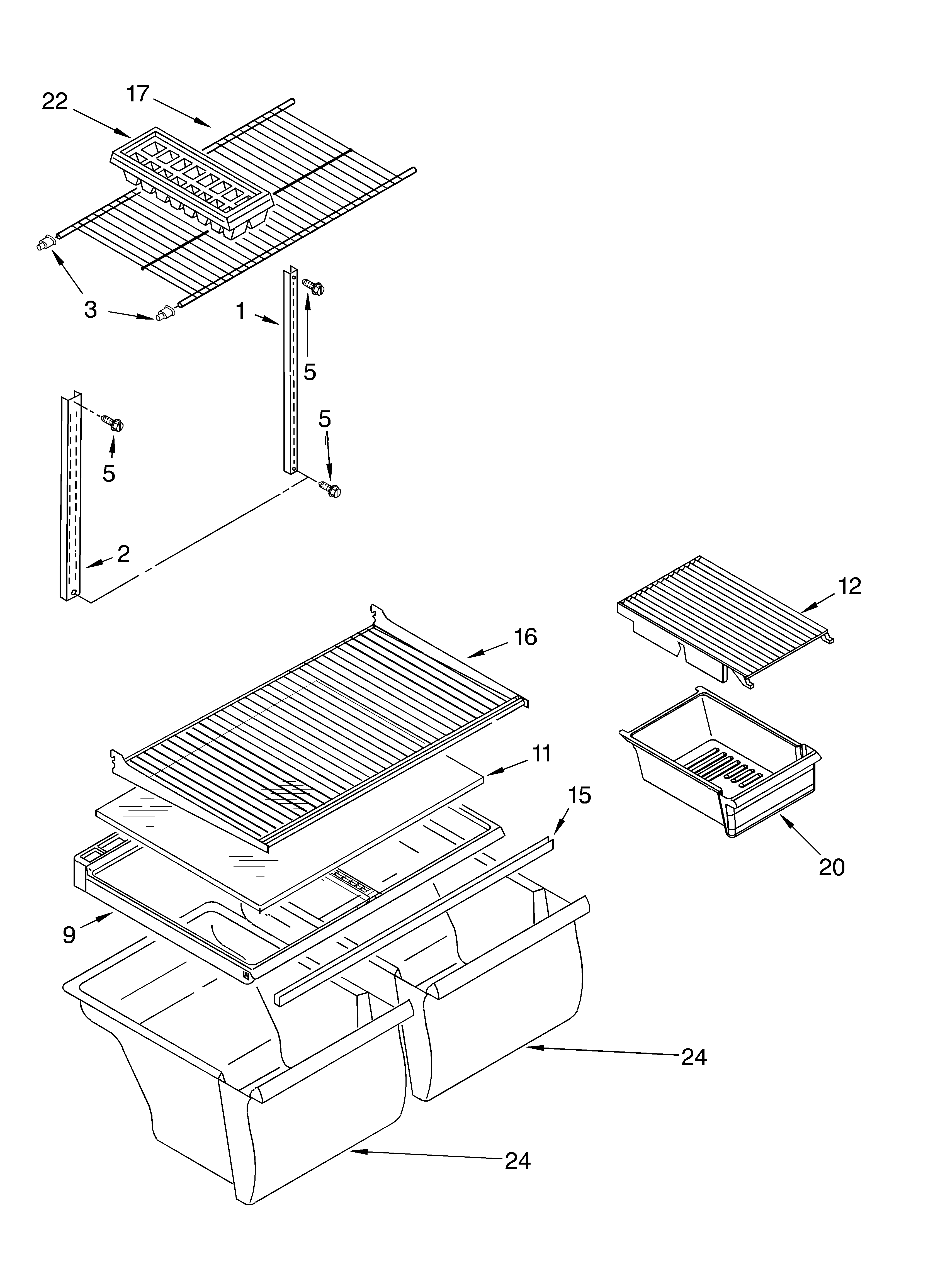 22
17
3
1
5
5
5
2
12
16
11
15
20
9
24
24