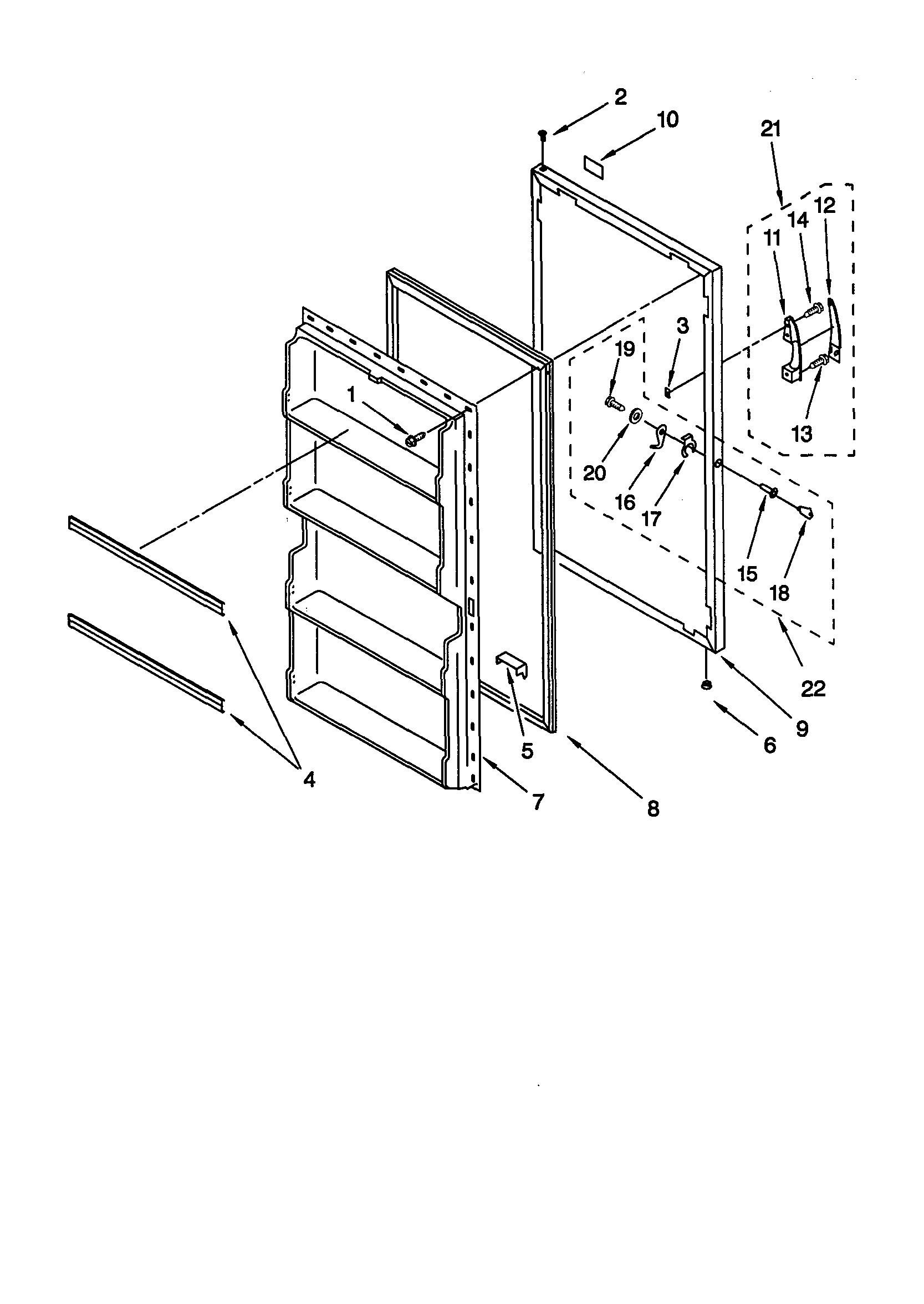 2
10
21
14
12
11
3
19
1
13
20
16
17
15
18
22
9
6
5
4
7
8