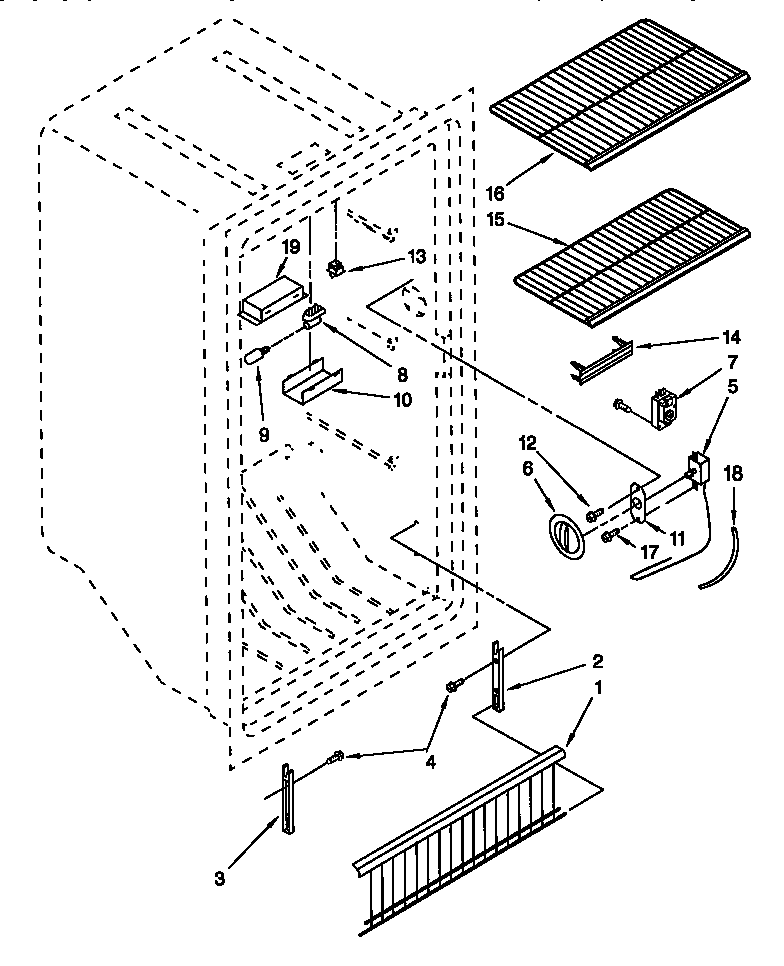 16
15
19
13
14
7
5
8
10
9
12
6
18
11
17
2
1
4
3