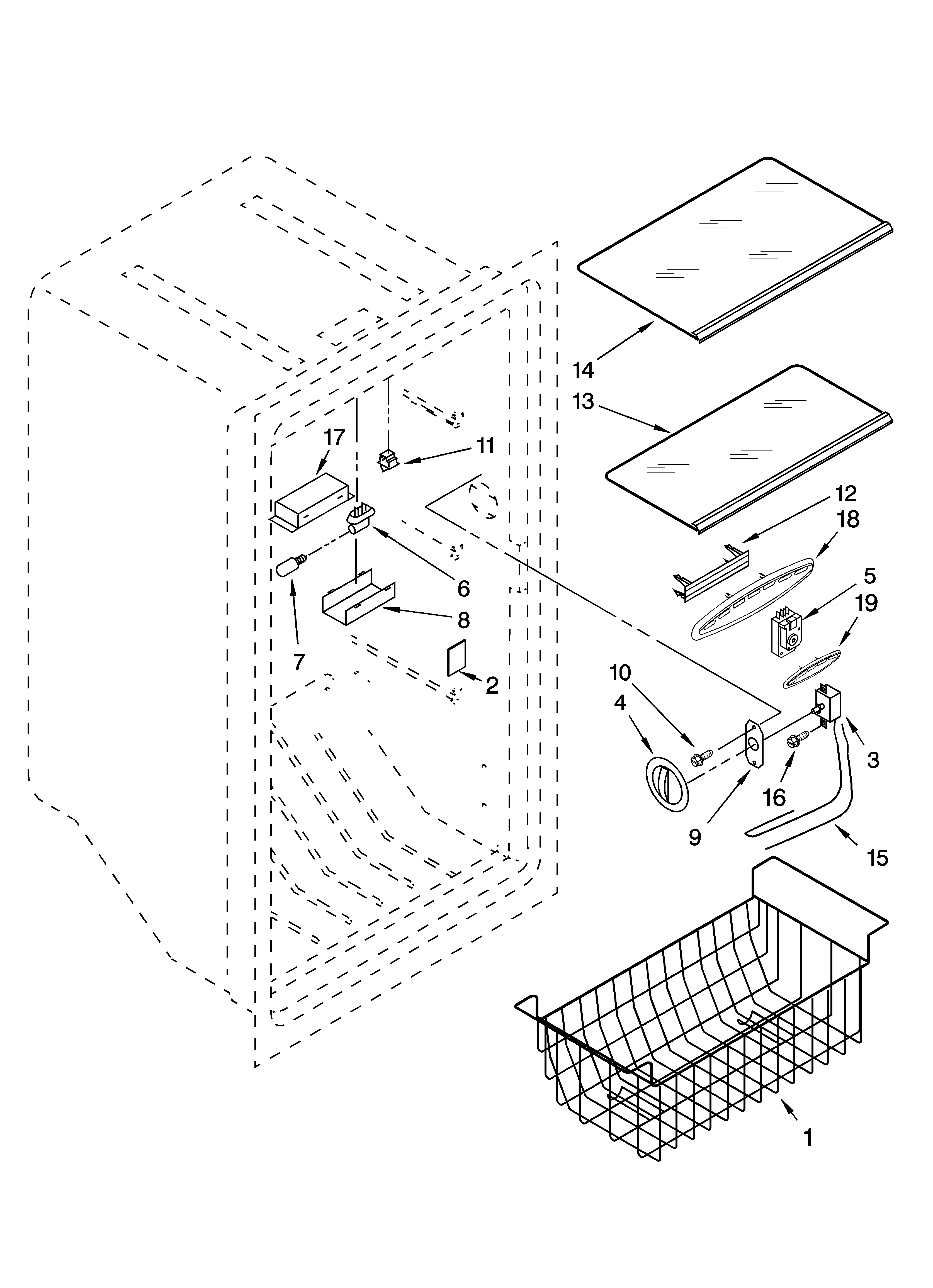 14
13
17
11
12
18
6
5
19
8
7
2
10
4
3
16
9
15
1