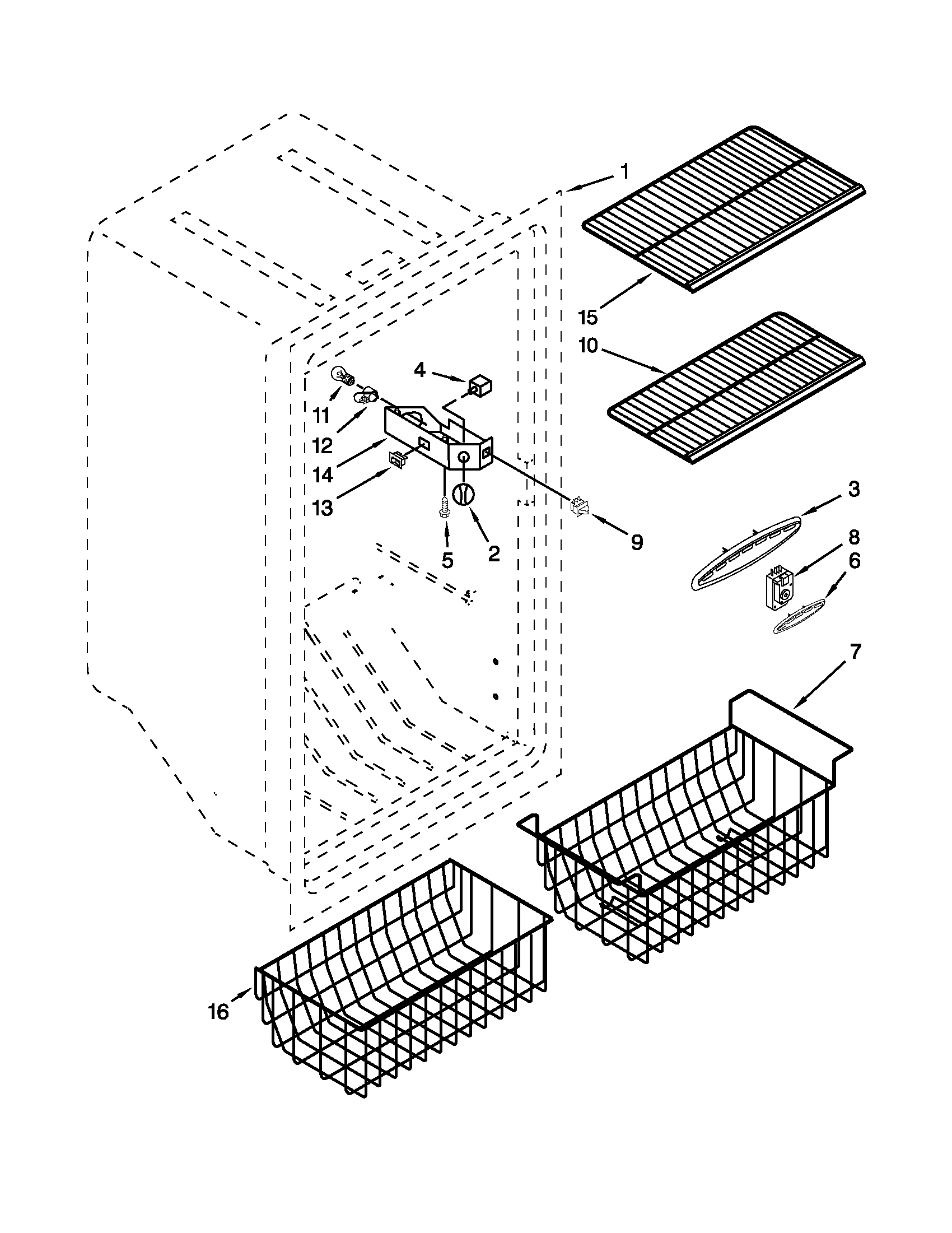 1
15
10
4
11
12
14
13
5
2
9
3
8
6
7
16