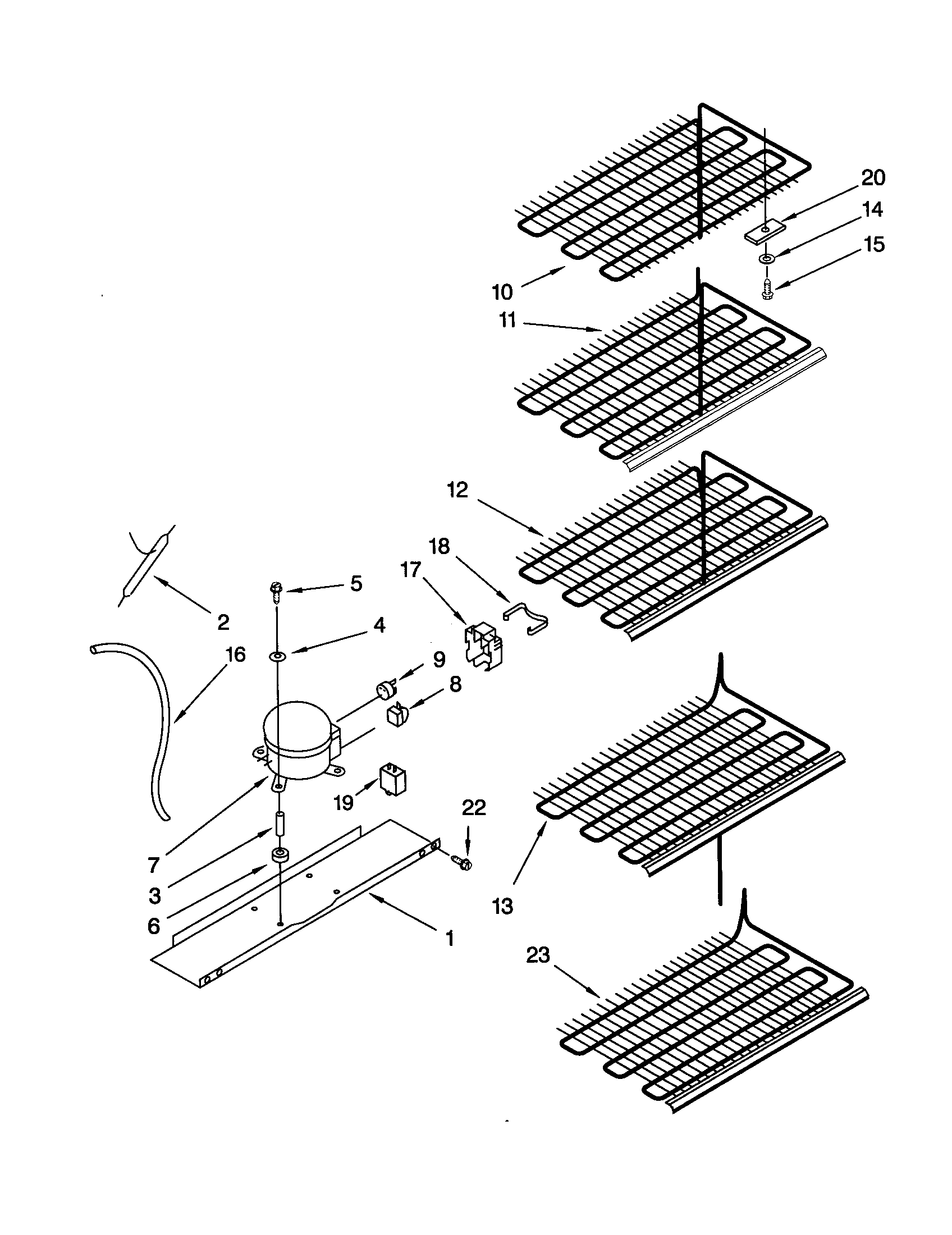 20
14
15
10
11
12
18
17
5
2
4
16
9
8
19
22
7
3
6
1
13
23