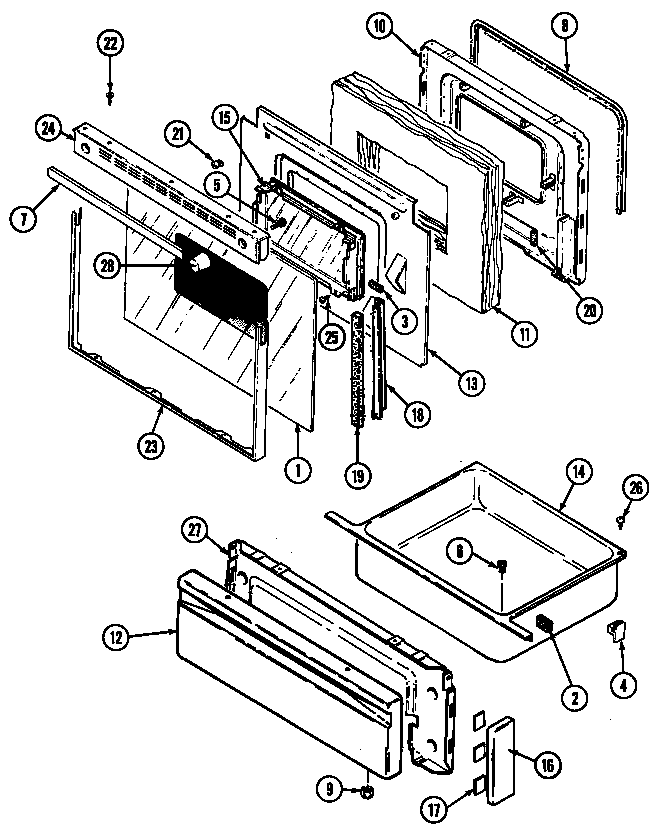 22
10
8
24
21
15
5
7
28
3
20
25
11
13
18
23
1
19
14
26
27
6
12
2
4
16
9
17