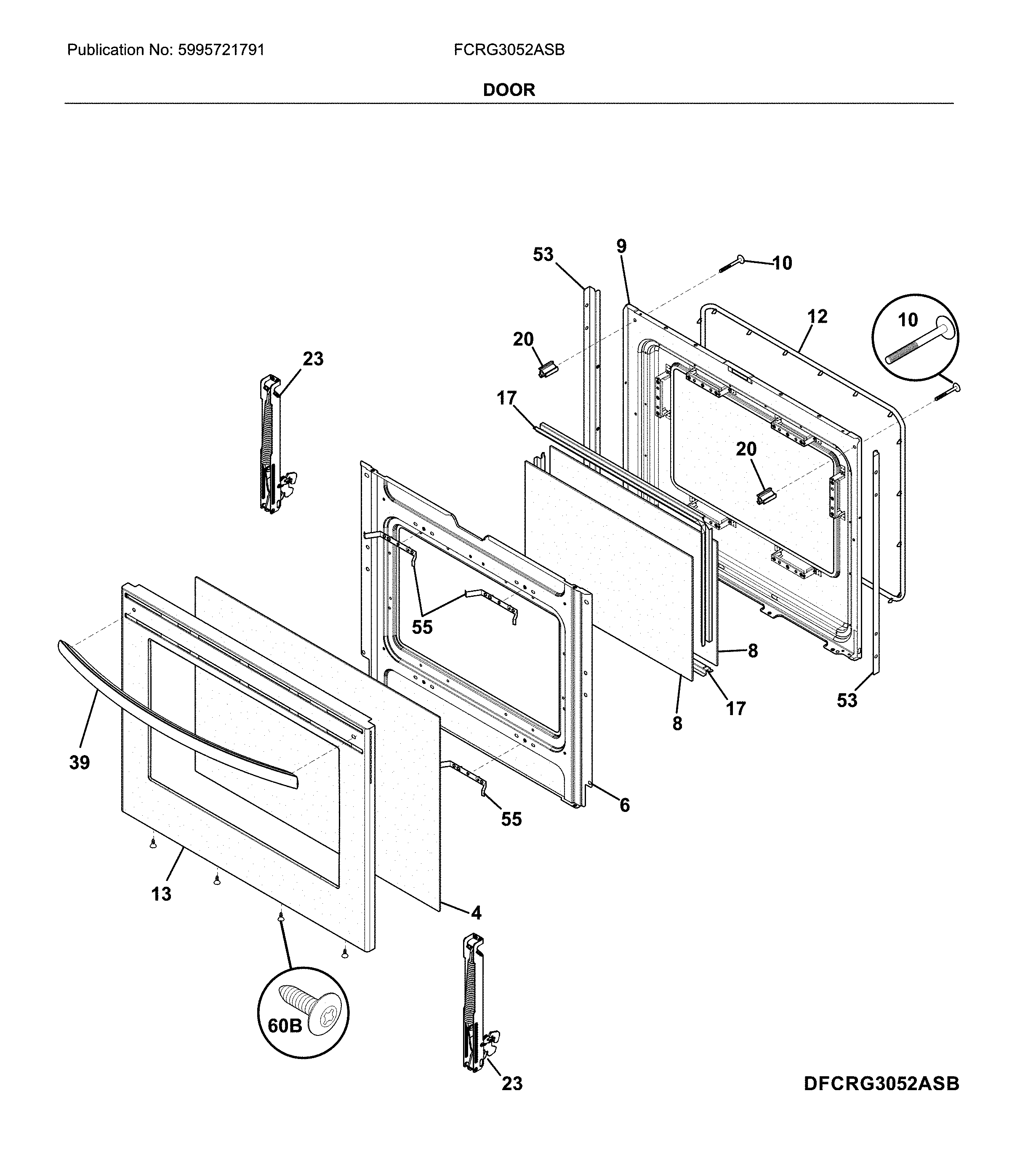 Publication No: 5995721791 FCRG3052ASB

DOOR

53
9
10
12
10
20
23
17
20
55
8
17
53
8
39
6
55
13
4
60B
23
DFCRG3052ASB