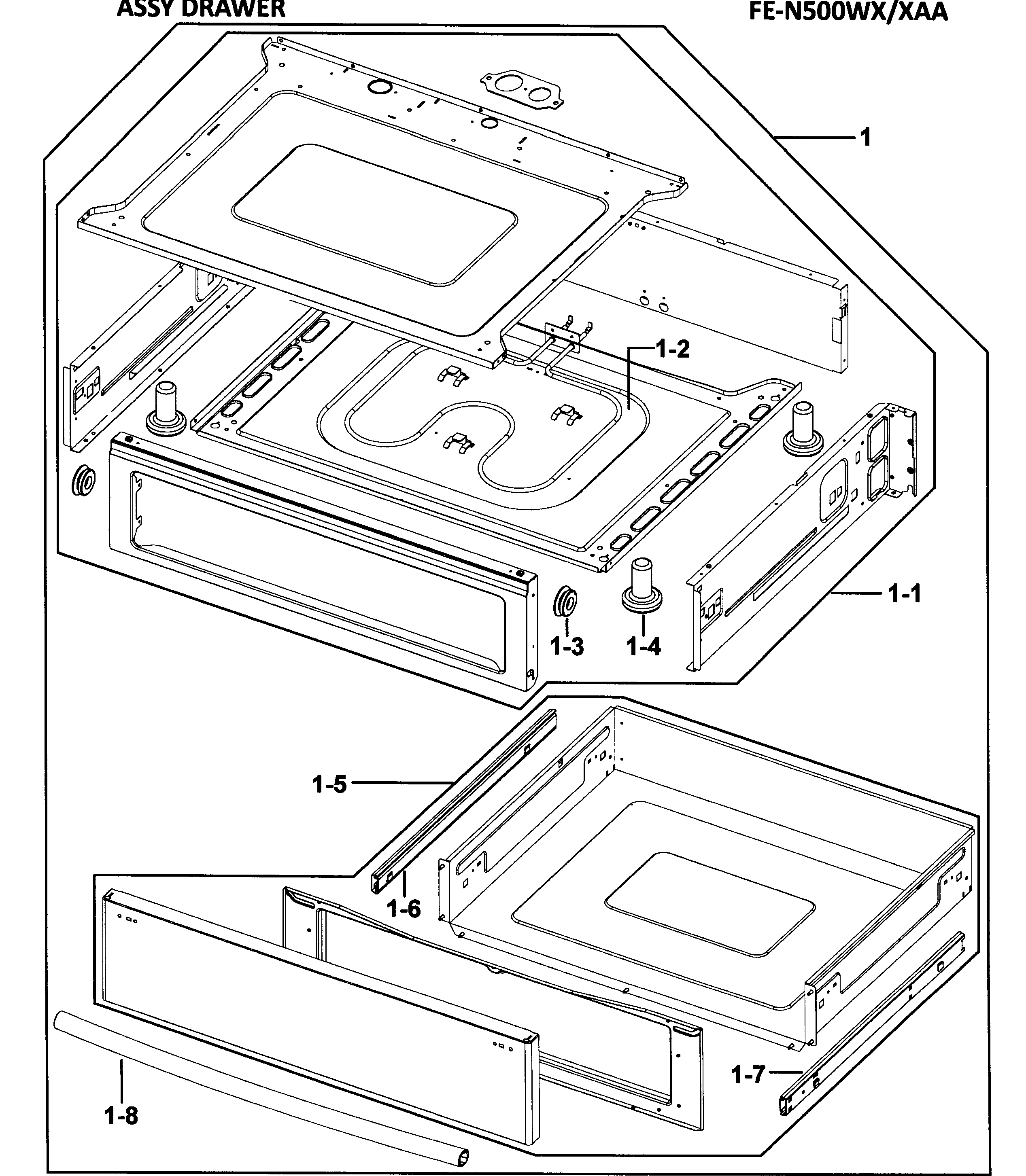 ASSY DRAWER

FE-N500WX/XAA

1

1-2

1-1

1-3

1-4

1-5

1-6

1-7

1-8