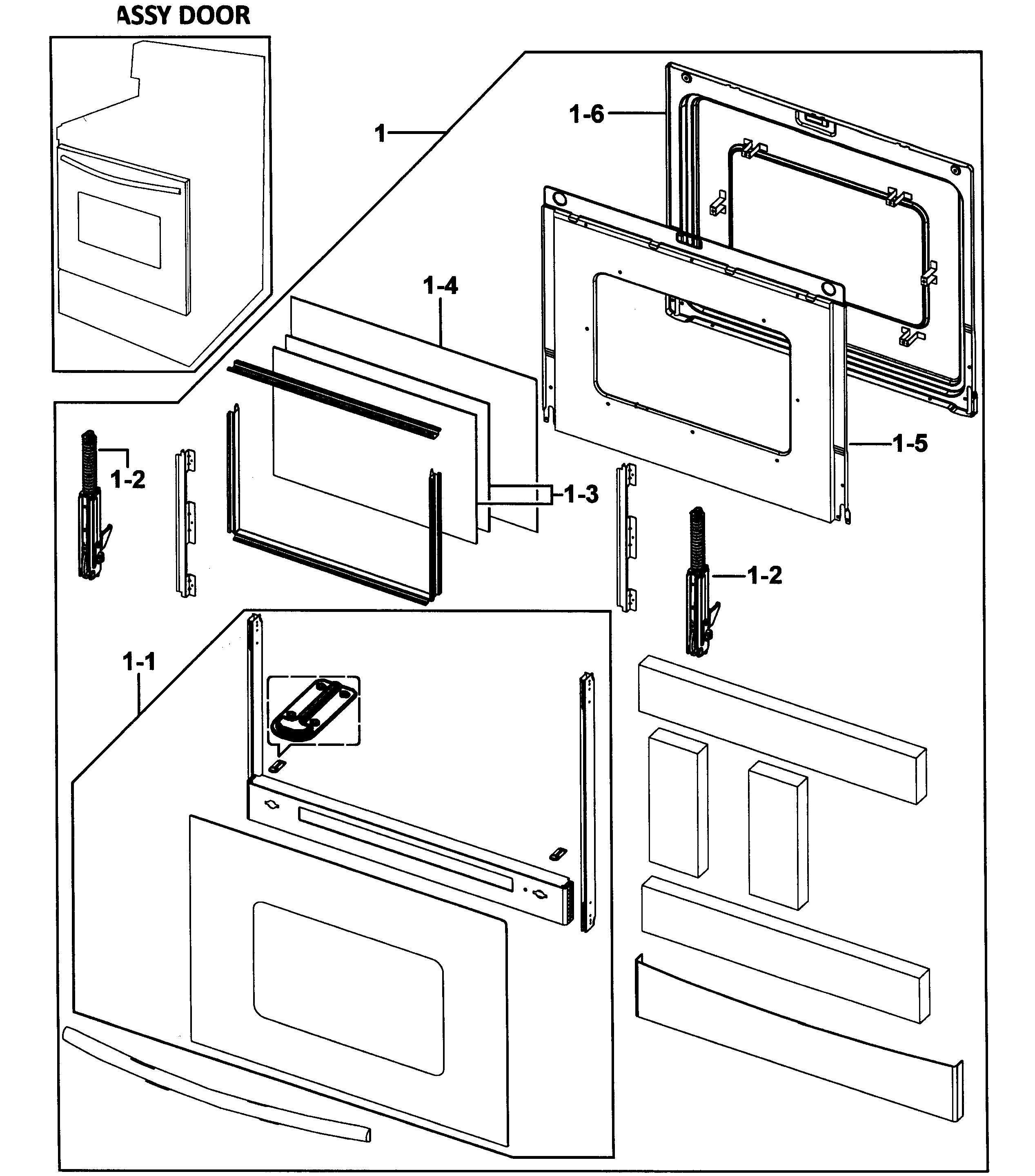 ASSY DOOR

1

1-6

1-4

1-5

1-2

1-3

1-2

1-1