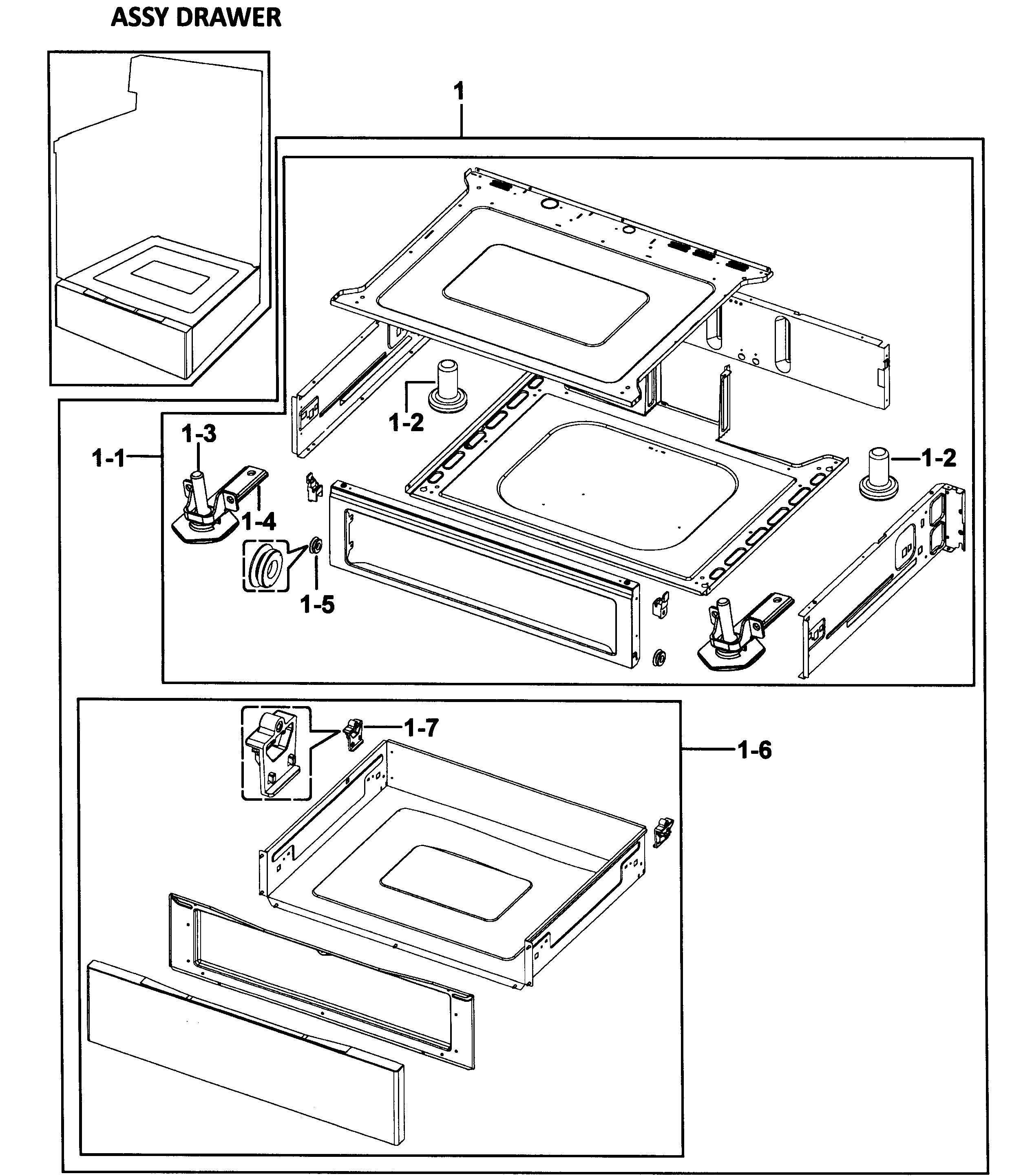 ASSY DRAWER

1

1-2

1-3

1-1

1-2

1-4

1-5

1-7

1-6