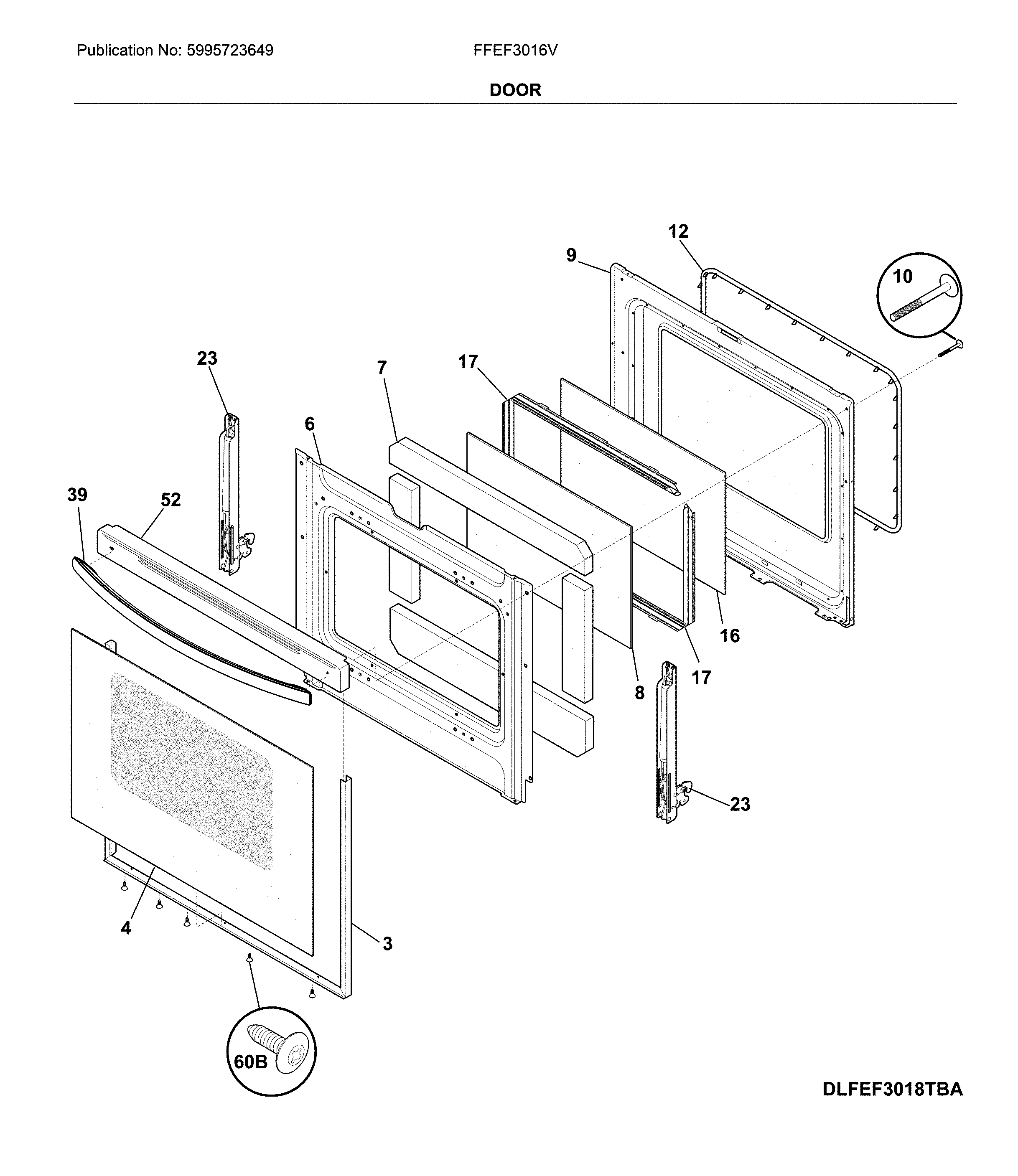 Publication No: 5995723649

FFEF3016V

DOOR

12

9

10

23

7

17

6

39

52

16

17

8

23

4

3

60B

DLFEF3018TBA