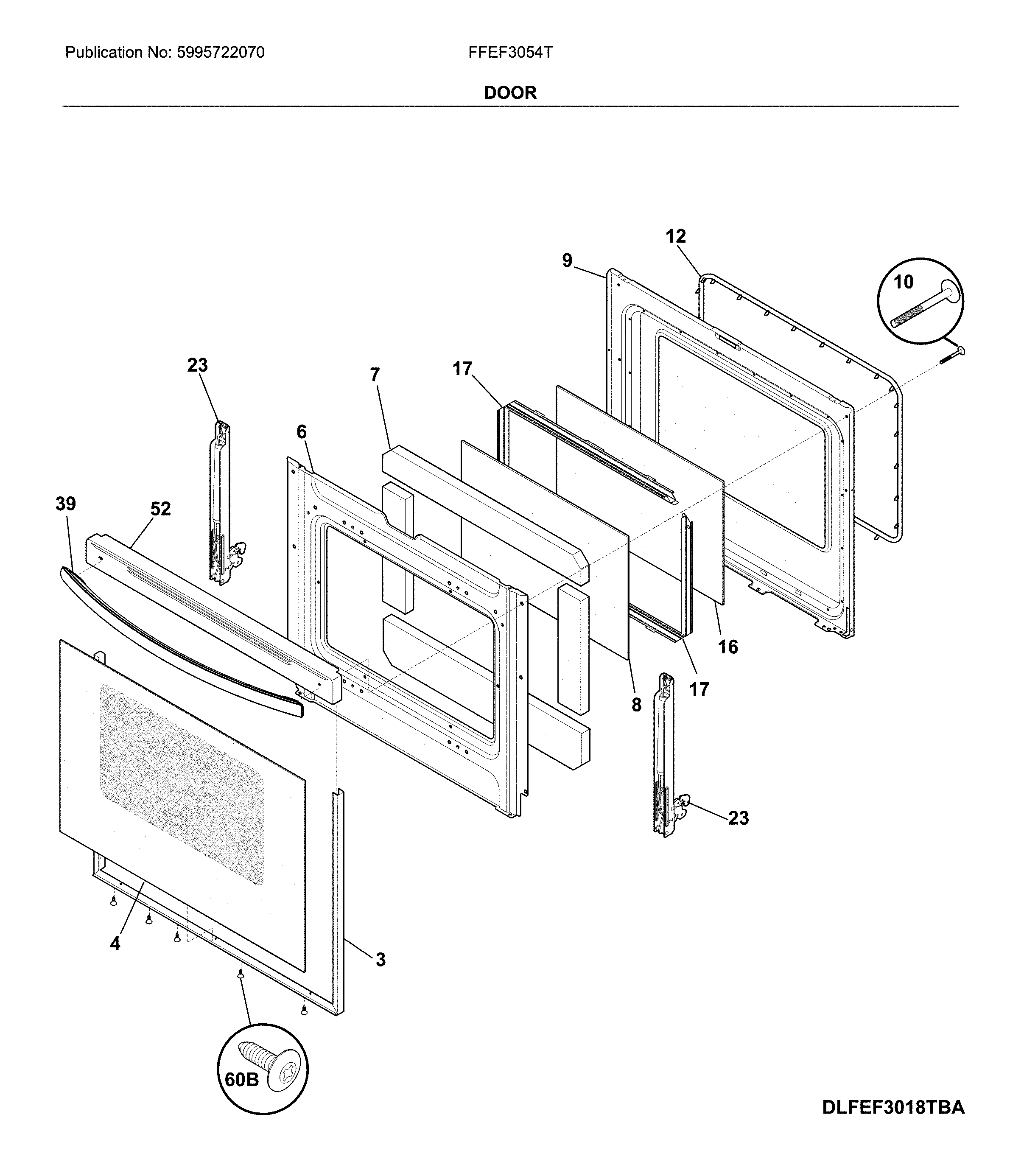 Publication No: 5995722070 FFEF3054T

DOOR

12
9
10
23
7
17
6
39
52
16
17
8
23
4
3
60B

DLFEF3018TBA