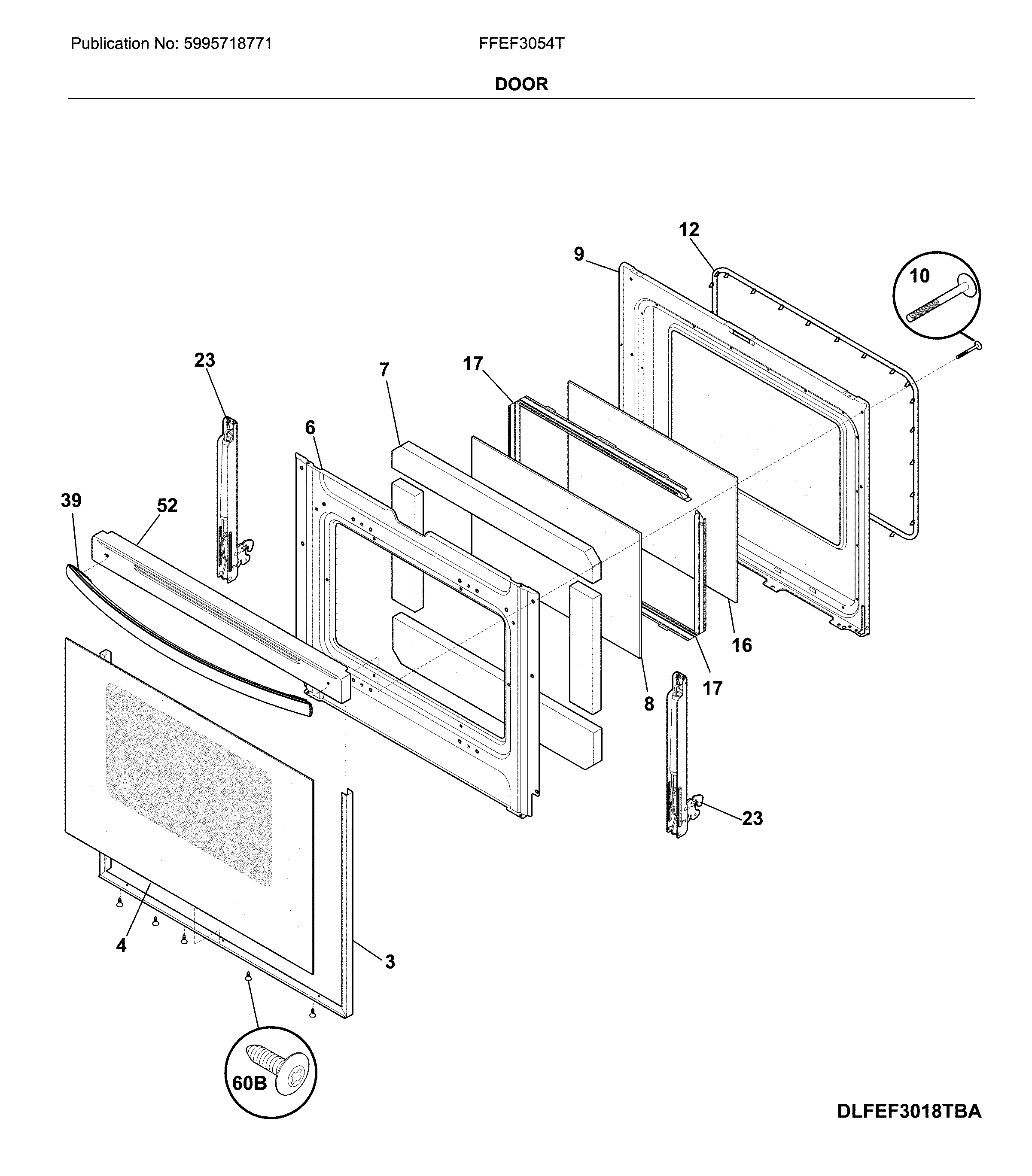 Publication No: 5995718771

FFEF3054T

DOOR

12

9

10

23

7

17

6

39

52

16

17

8

23

4

3

60B

DLFEF3018TBA