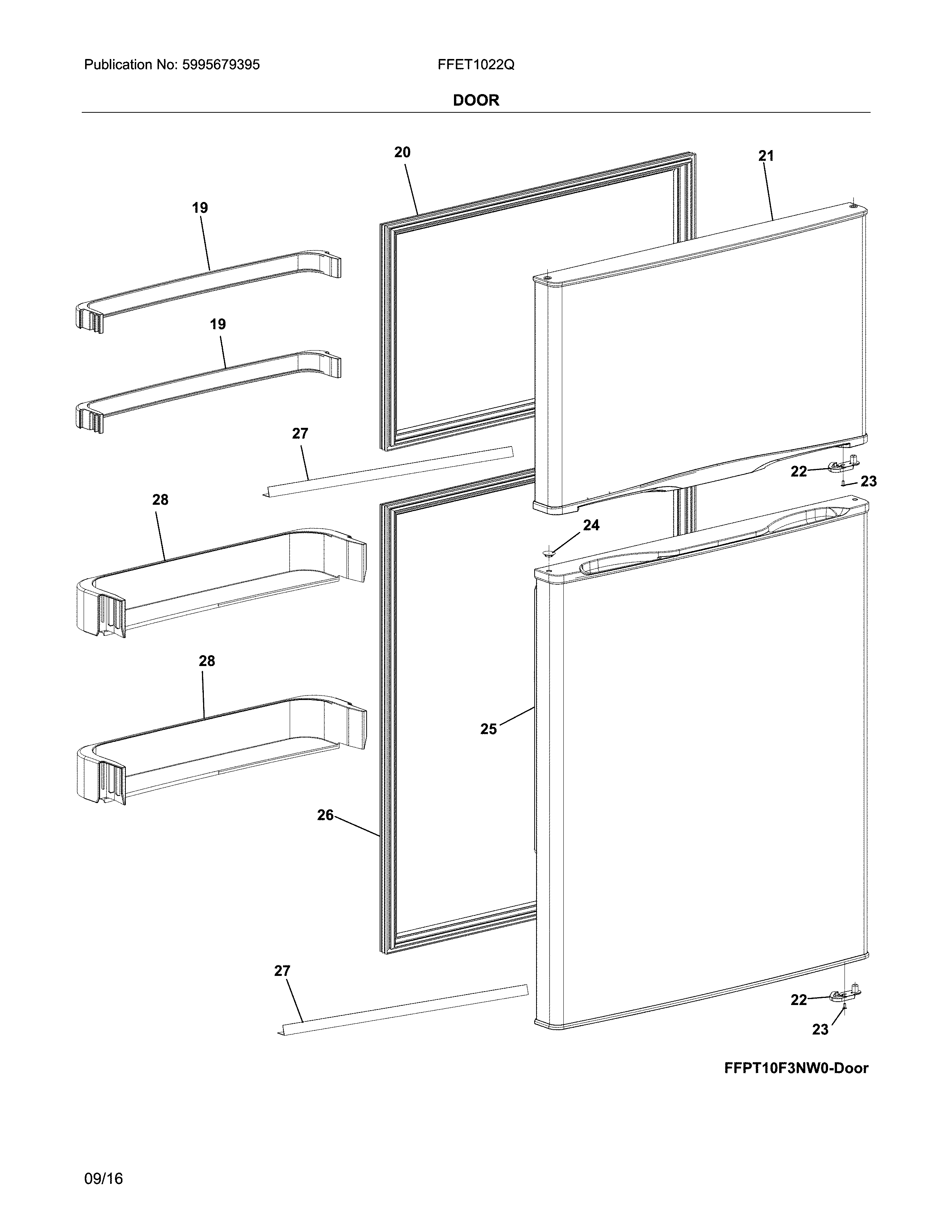 Publication No: 5995679395

FFET1022Q

DOOR

20

21

19

19

27

22

23

28

24

28

25

26

27

22

23

FFPT10F3NW0-Door

09/16