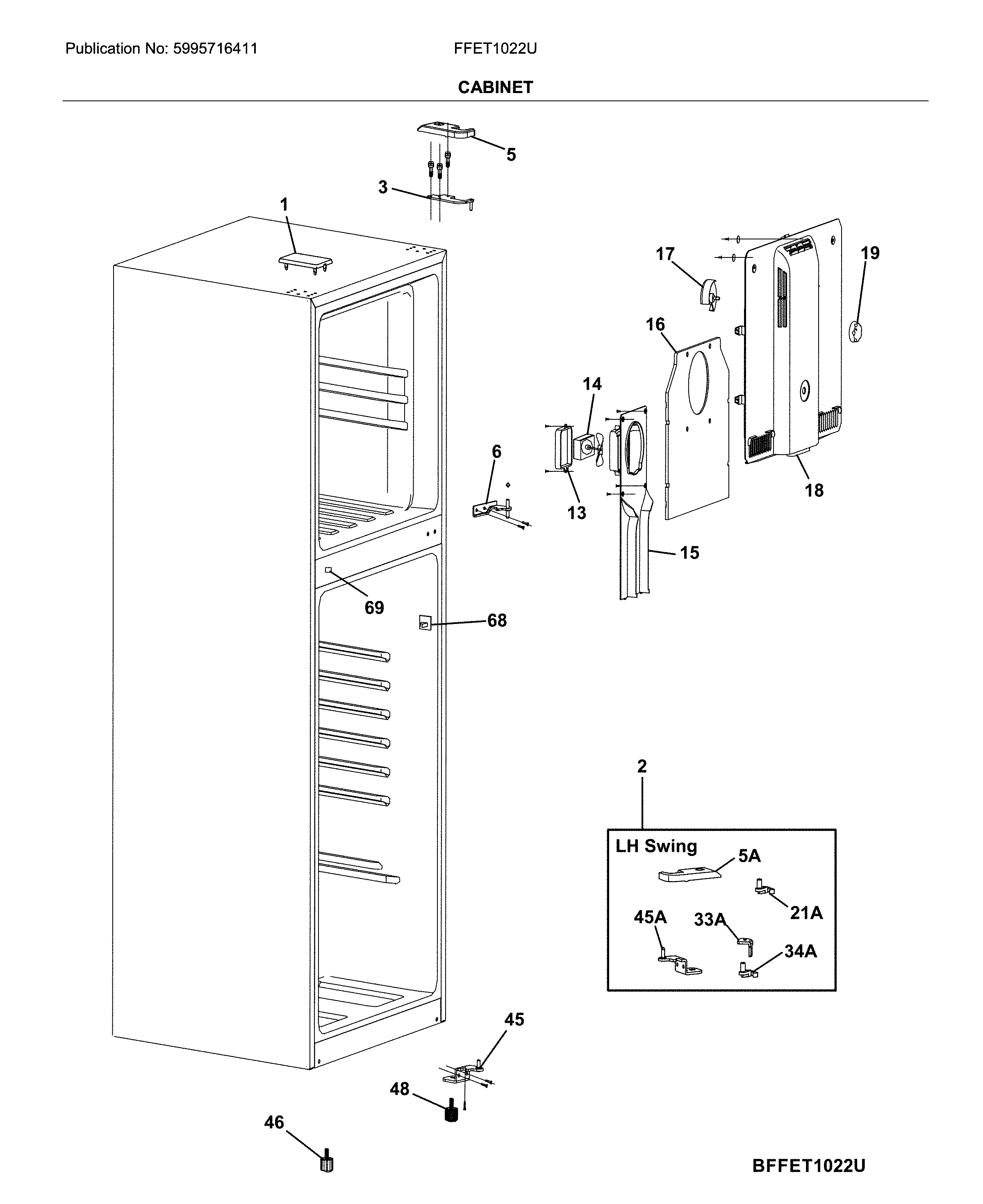 Publication No: 5995716411

FFET1022U

CABINET

5

3

1

17

19

16

14

6

13

18

15

69

68

2

LH Swing

5A

21A

45A

33A

34A

45

48

46

BFFET1022U