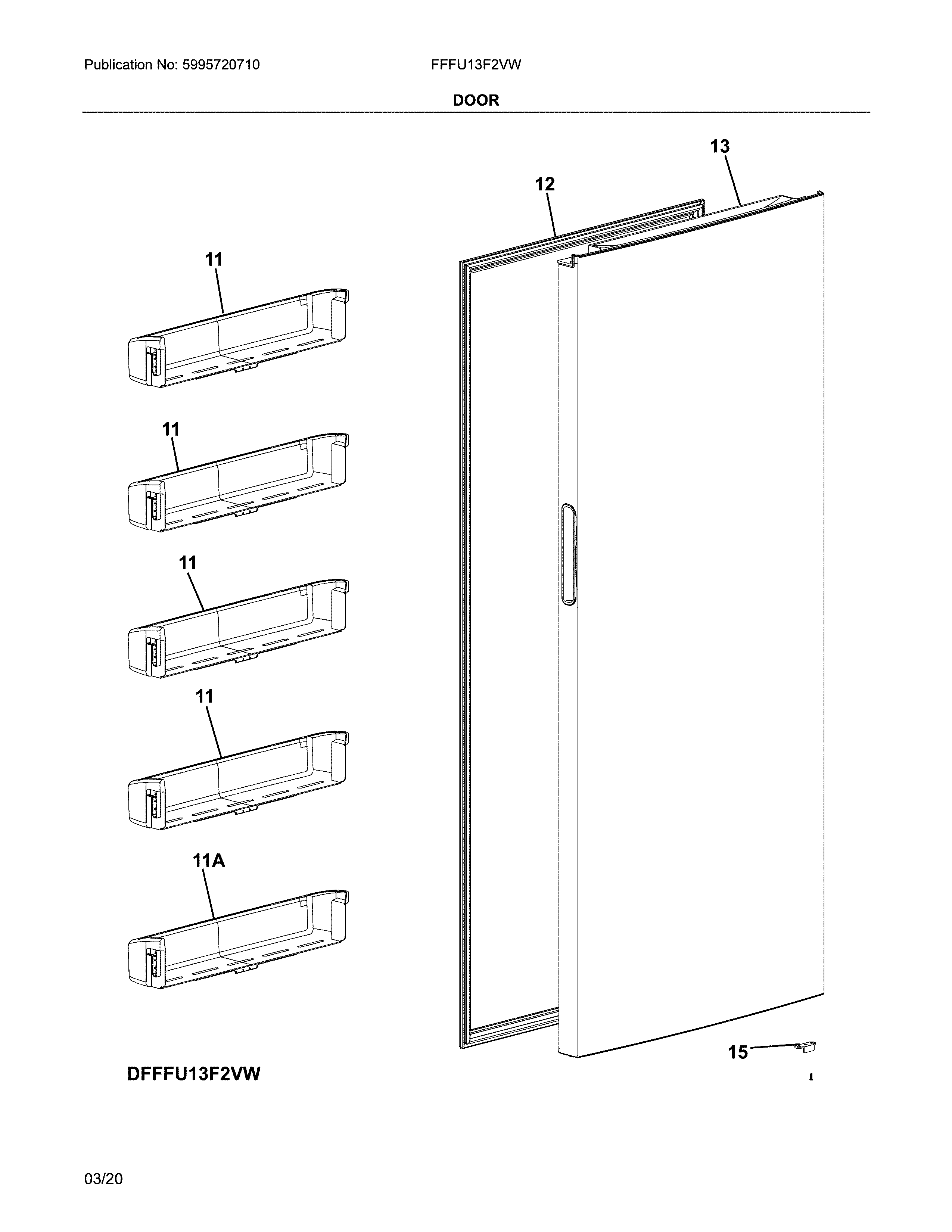 Publication No: 5995720710

FFFU13F2VW

DOOR

13

12

11

11

11

11

11A

15

DFFFU13F2VW

1

03/20