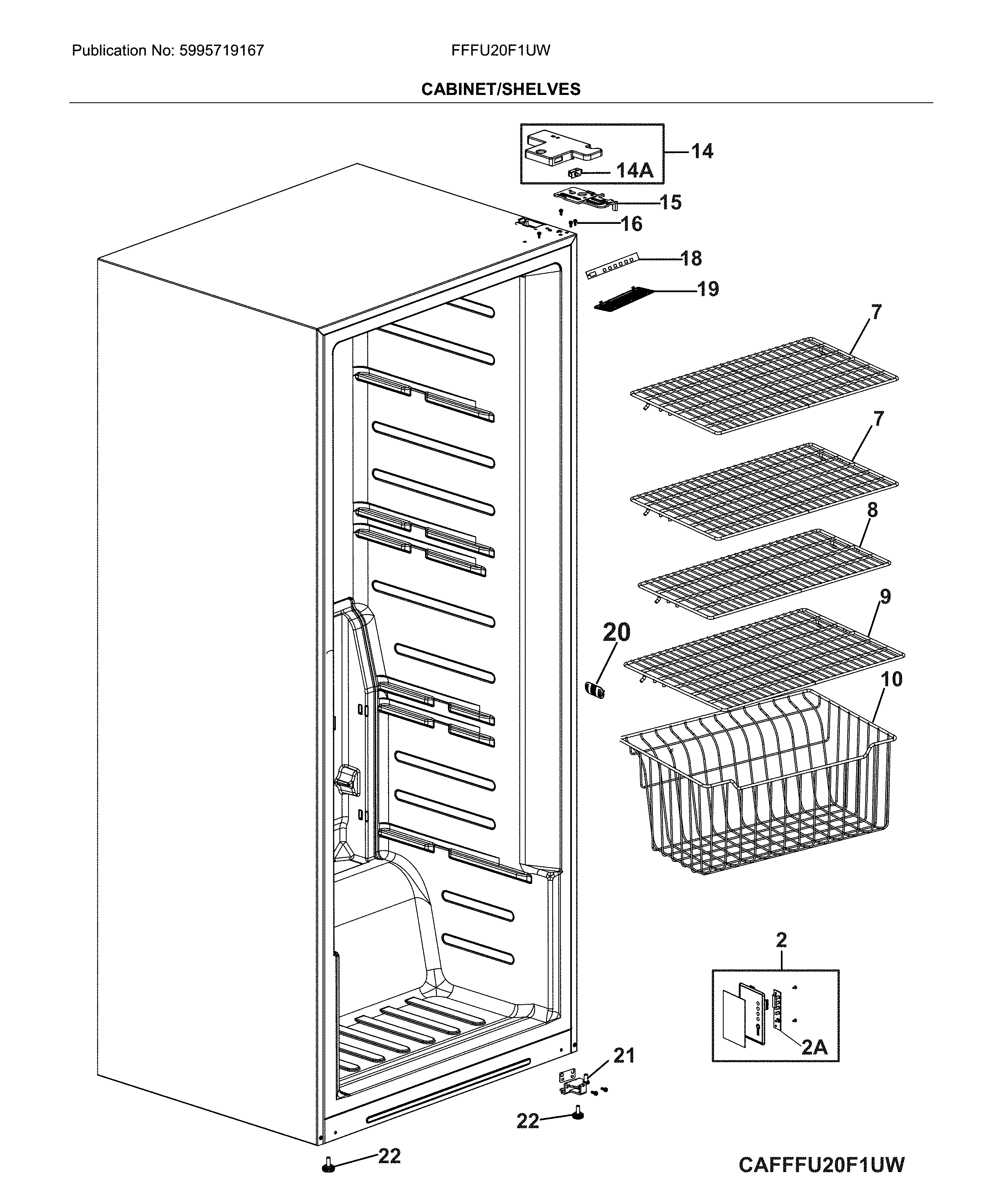 Publication No: 5995719167

FFFU20F1UW

CABINET/SHELVES

14
14A
15
16
18
19
7
7
8
9
20
10
2
2A
21
22
22

CAFFFU20F1UW