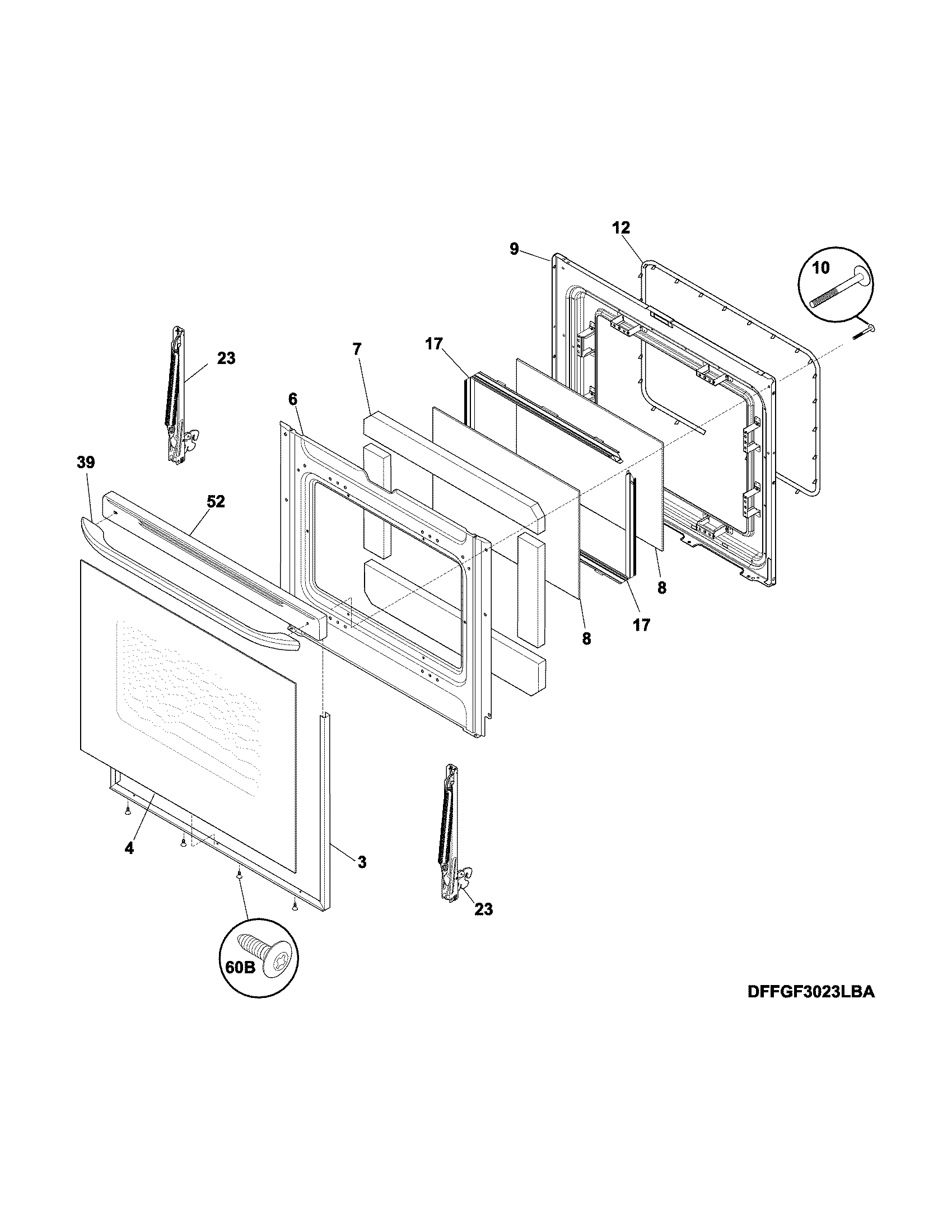 12
9
10
23
7
17
6
39
52
8
17
8
4
3
23
60B
DFFGF3023LBA