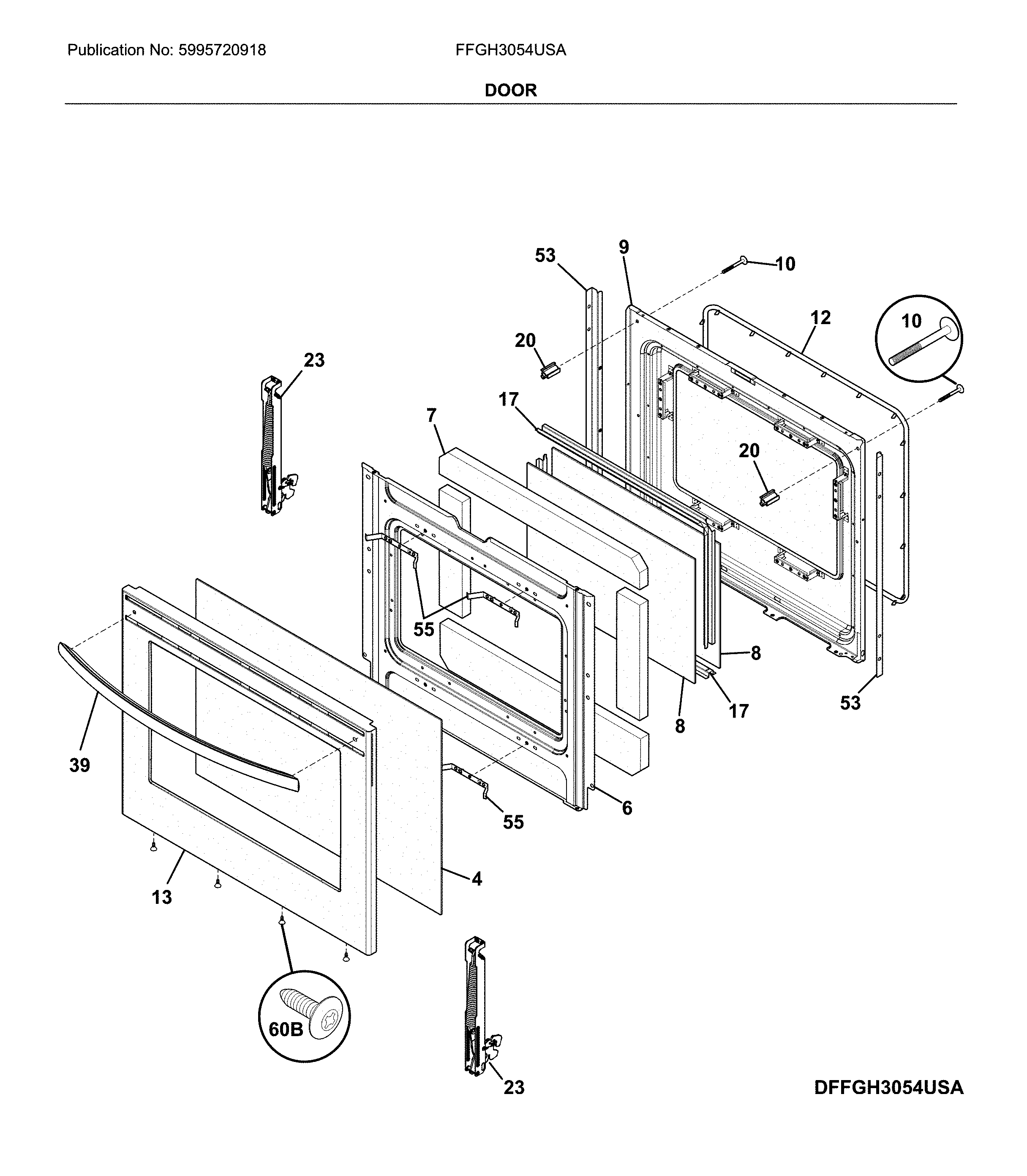 Publication No: 5995720918

FFGH3054USA

DOOR

53
9
10
12
10
20
23
17
7
20
55
8
17
53
8
39
6
55
4
13
60B
23

DFFGH3054USA