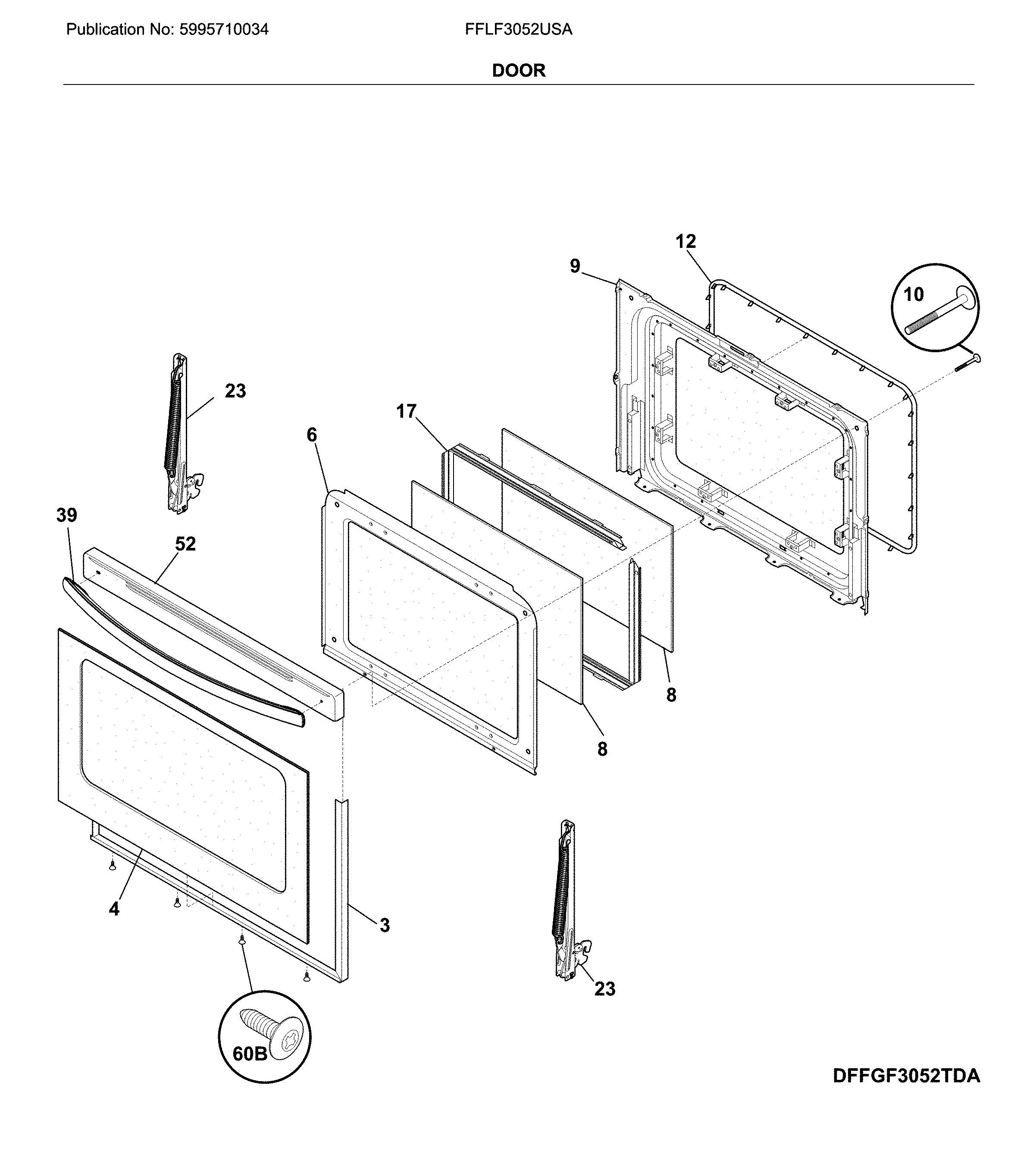 Publication No: 5995710034

FFLF3052USA

DOOR

12

9

10

23

17

6

39

52

8

8

4

3

23

60B

DFFGF3052TDA