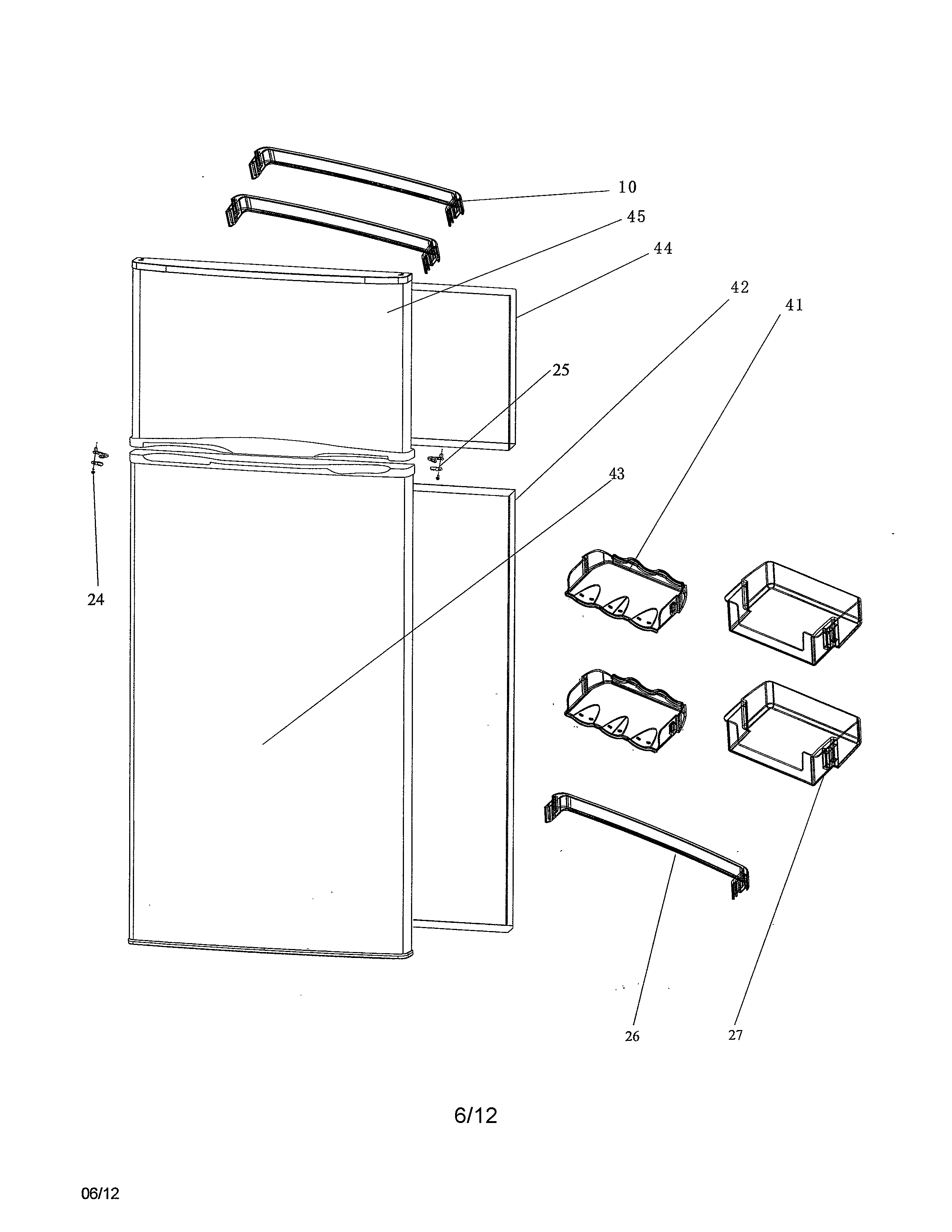 10
45
44
42
41
25
43
24
26
27

6/12

06/12