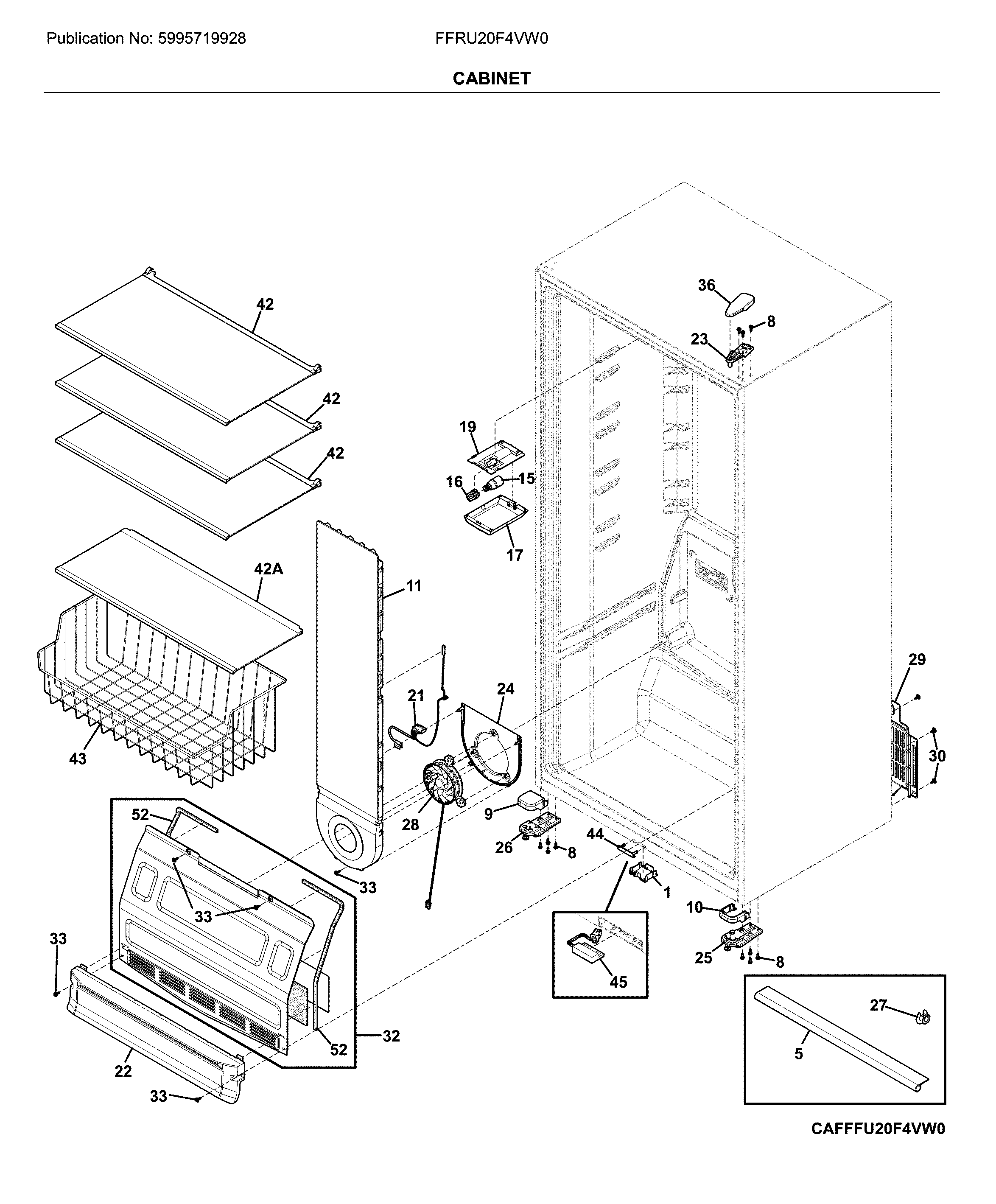 Publication No: 5995719928

FFRU20F4VW0

CABINET

42
42
42
42A
43
36
8
23
19
16
15
17
11
21
24
29
30
28
9
26
8
44
1
10
25
8
52
33
33
33
32
52
22
33
45
27
5

CAFFFU20F4VW0