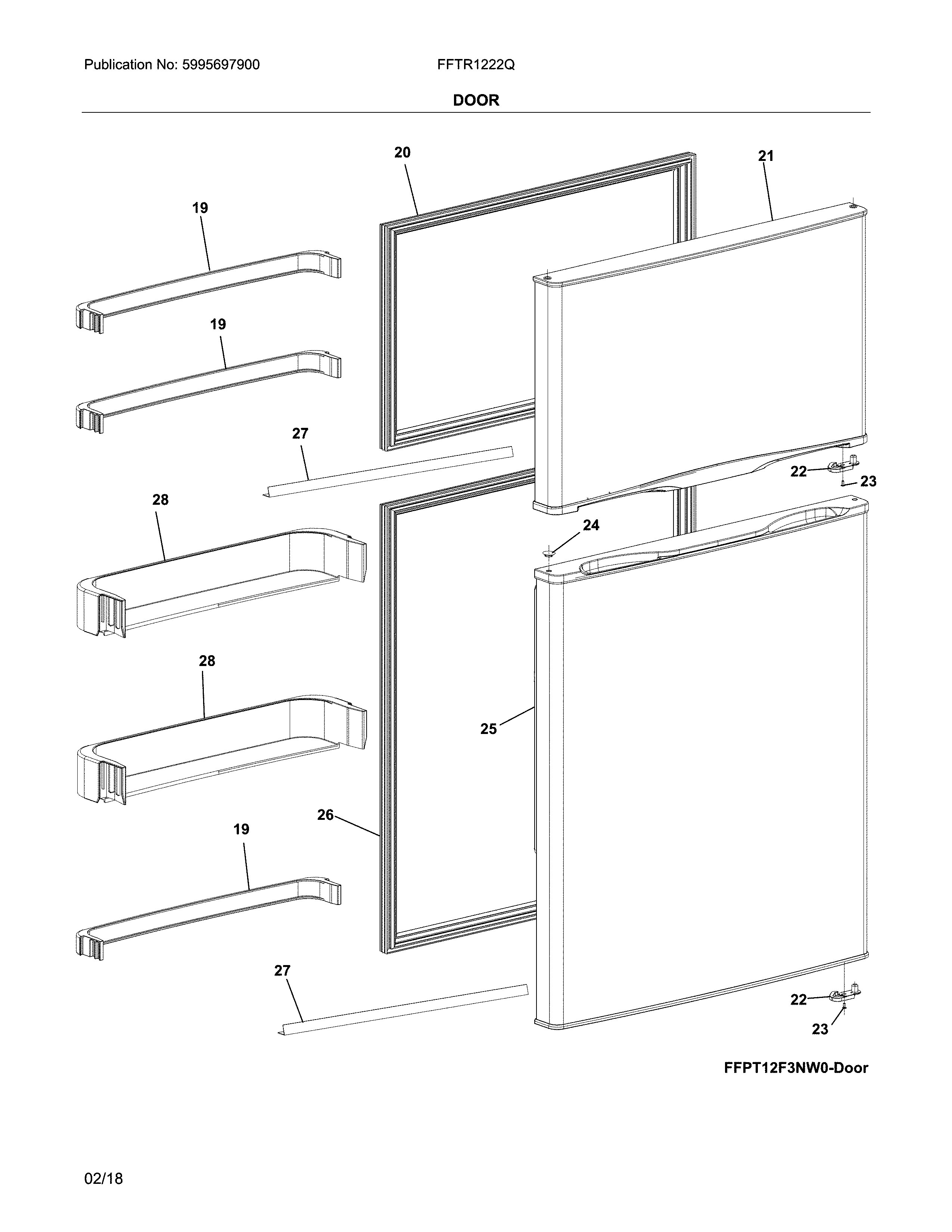 Publication No: 5995697900

FFTR1222Q

DOOR

20

21

19

19

27

22

23

28

24

28

25

26

19

27

22

23

FFPT12F3NW0-Door

02/18