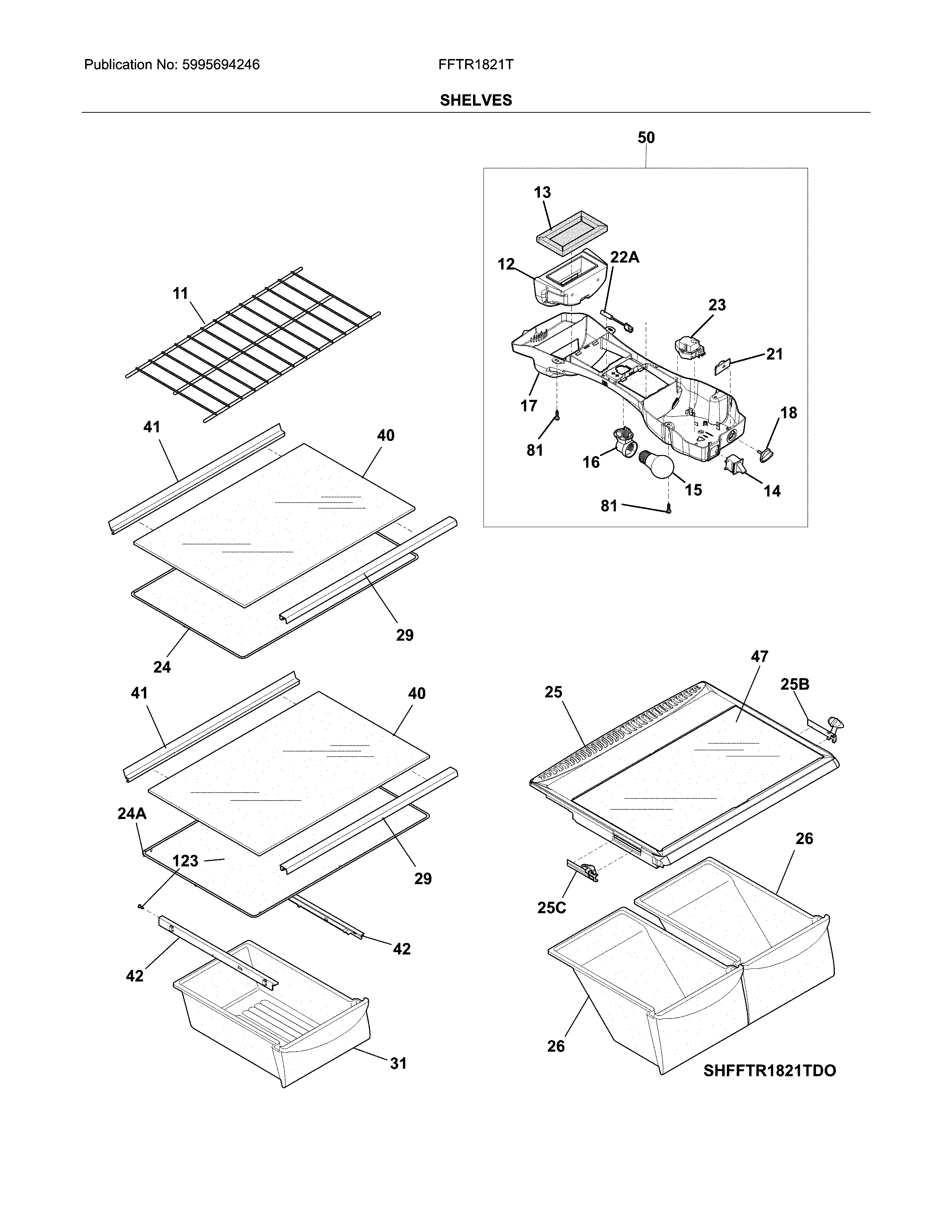 Publication No: 5995694246

FFTR1821T

SHELVES

50

13

12

22A

23

21

17

18

81

16

15

14

81

11

41

40

29

24

41

40

24A

123

29

42

42

31

47

25

25B

26

25C

26

SHFFTR1821TDO