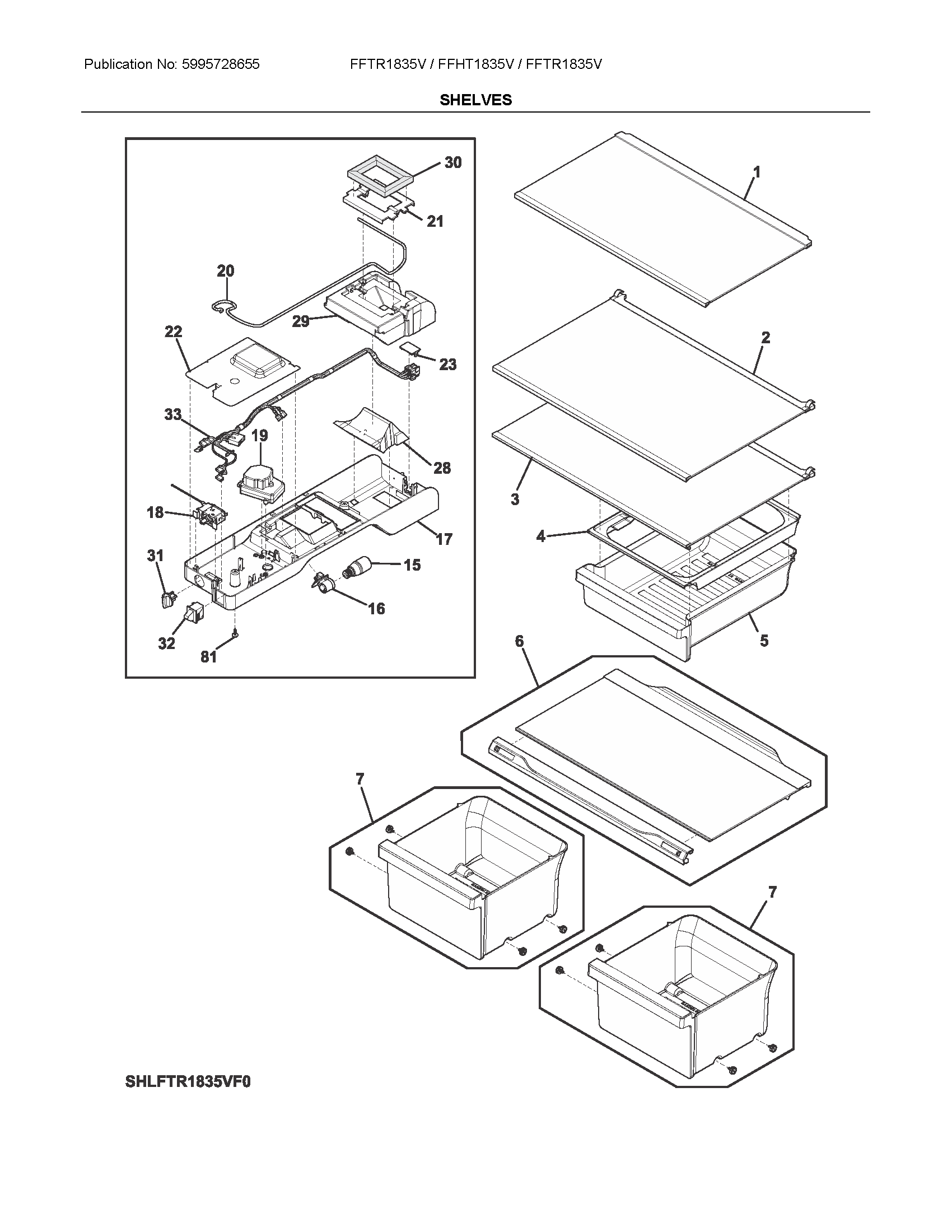 Publication No: 5995728655 FFTR1835V / FFHT1835V / FFTR1835V

SHELVES

30
21
20
29
22
23
33
19
28
18
17
31
15
16
32
81

1
2
3
4
5
6
7
7

SHLFTR1835VF0