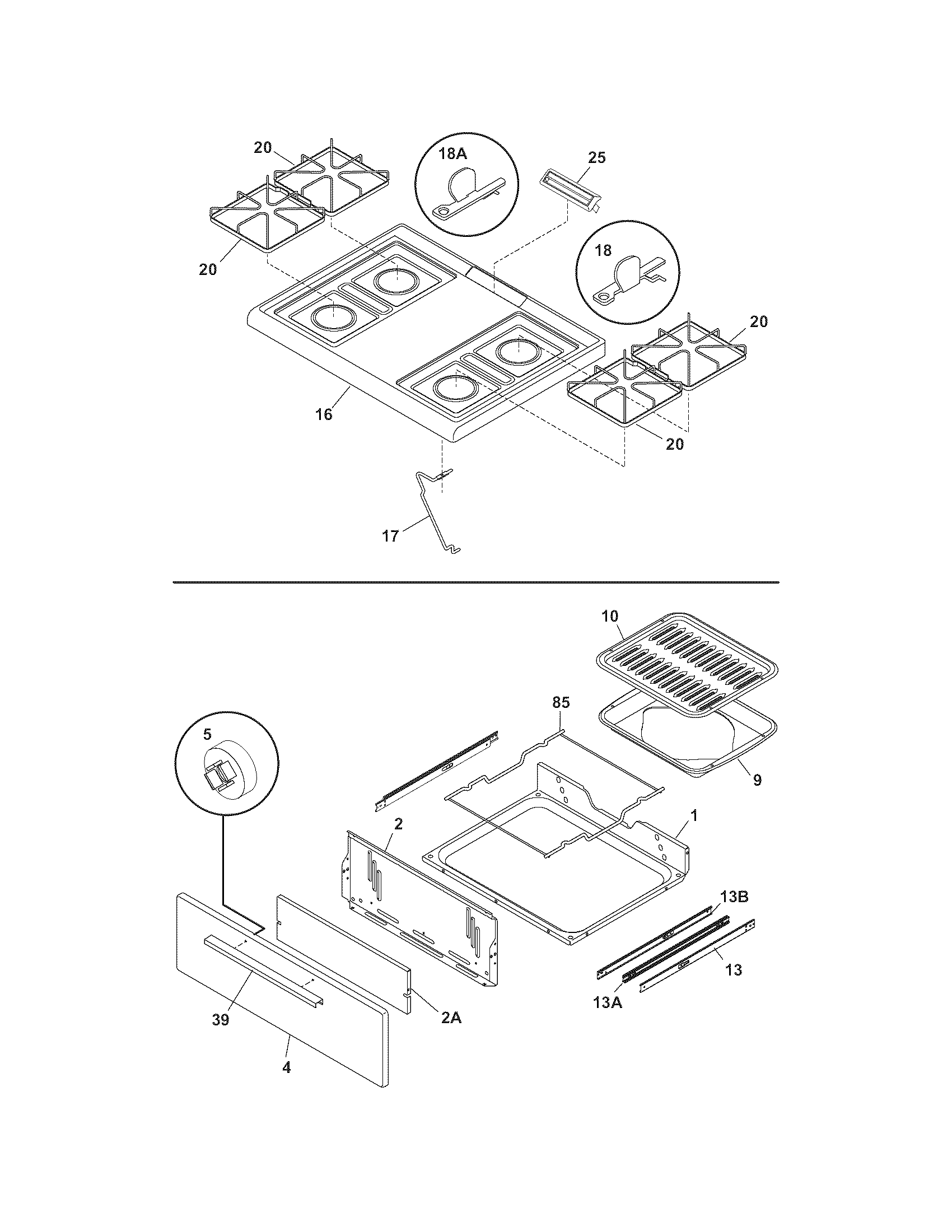 20
18A
25
20
18
20
16
20
17

10
85
5
9
2
1
13B
13
13A
39
2A
4