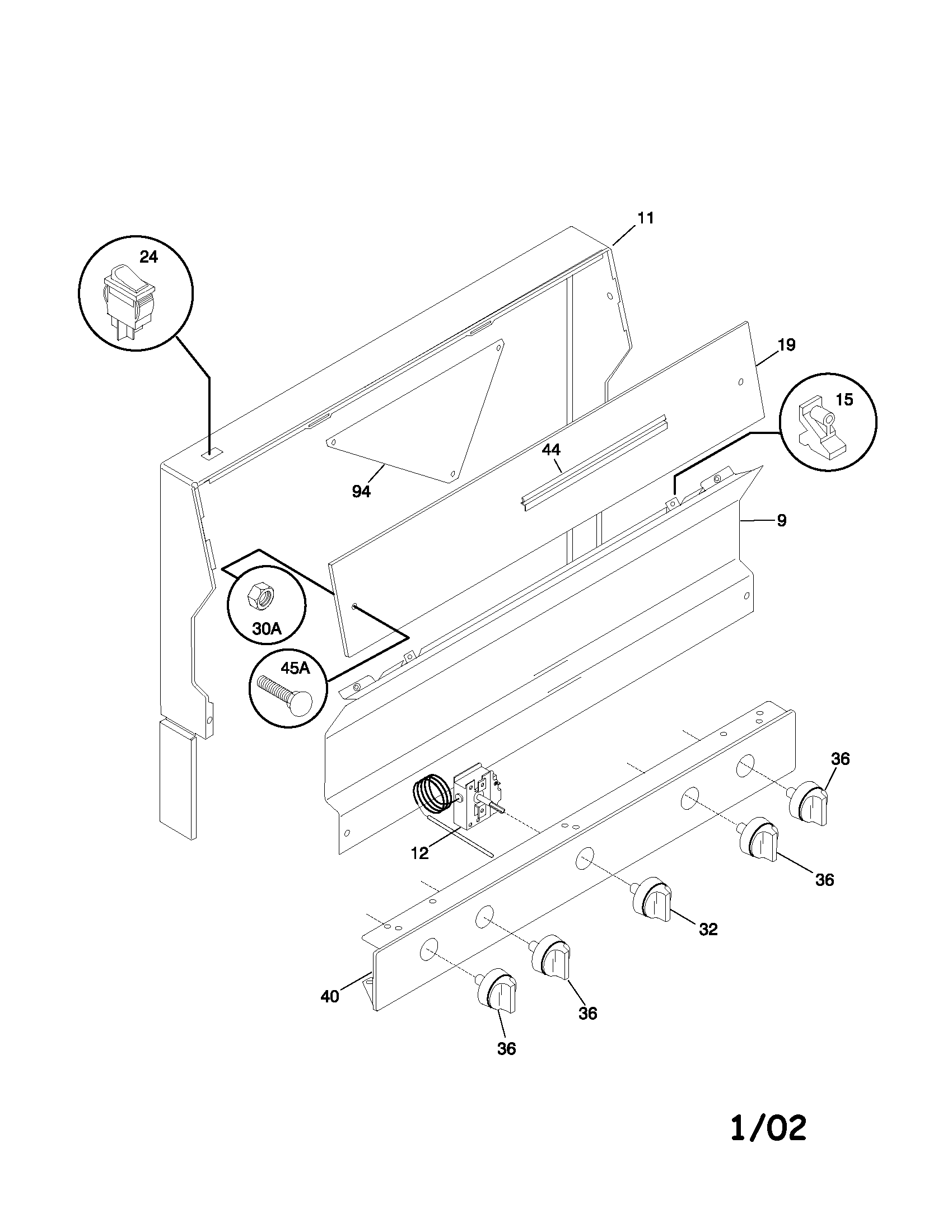 11
24
19
15
44
94
9
30A
45A
36
12
36
32
40
36
36
1/02