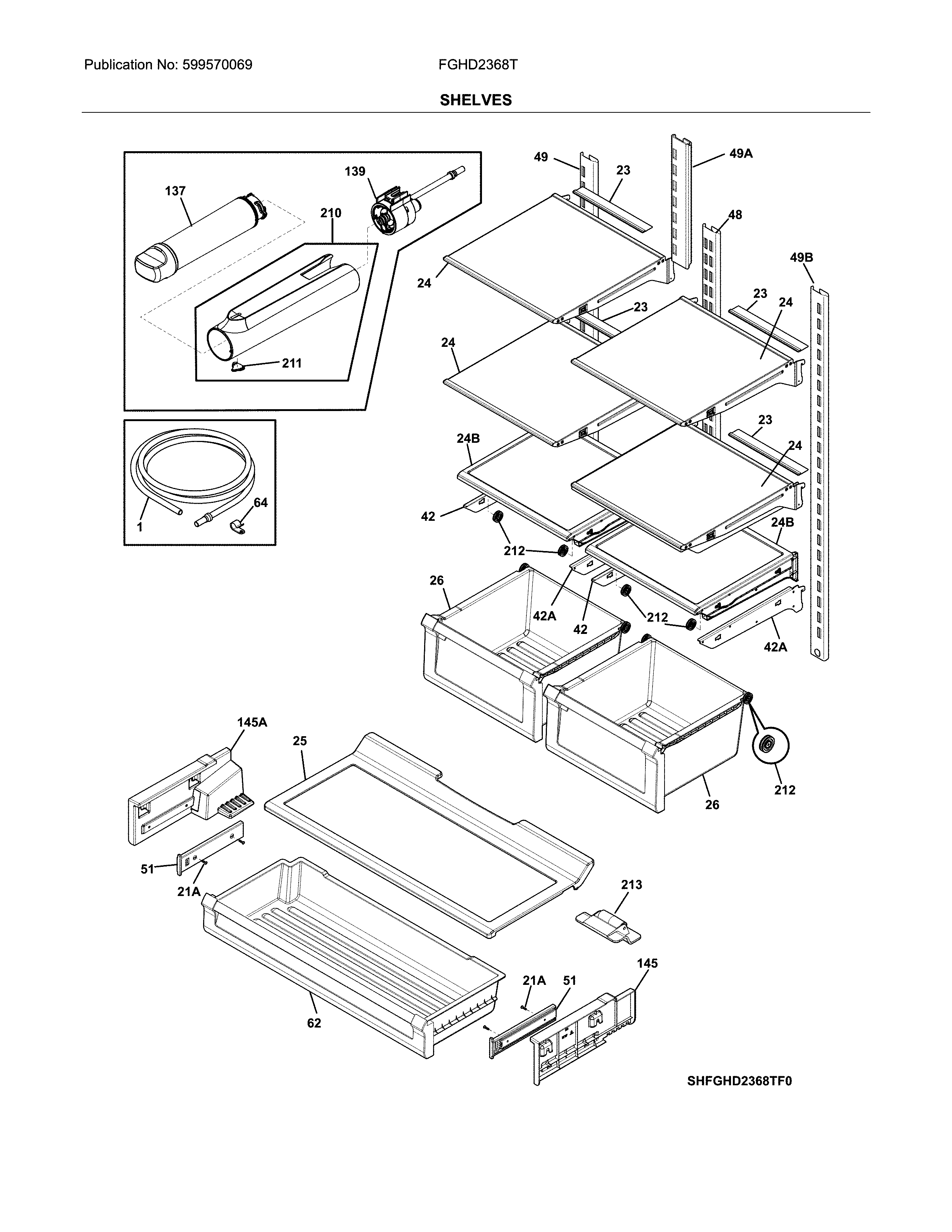 Publication No: 599570069

FGHD2368T

SHELVES

137
139
210
211
1
64
49
23
49A
48
49B
24
23
23
24
24
24B
23
24
42
212
24B
26
42A
42
212
42A
145A
25
212
26
51
21A
213
62
21A
51
145

SHFGHD2368TF0