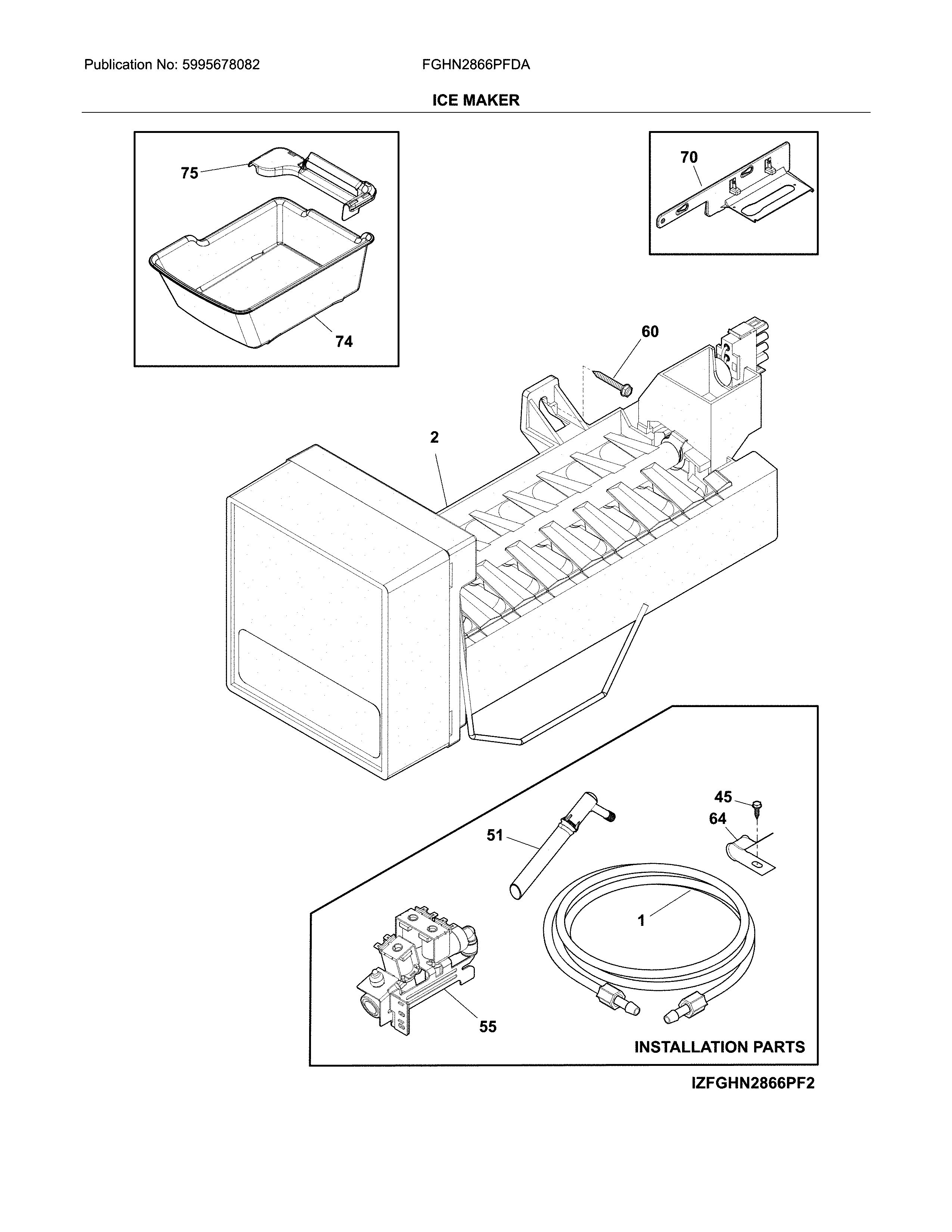 Publication No: 5995678082

FGHN2866PFDA

ICE MAKER

75

74

70

60

2

45

64

51

1

55

INSTALLATION PARTS

IZFGHN2866PF2