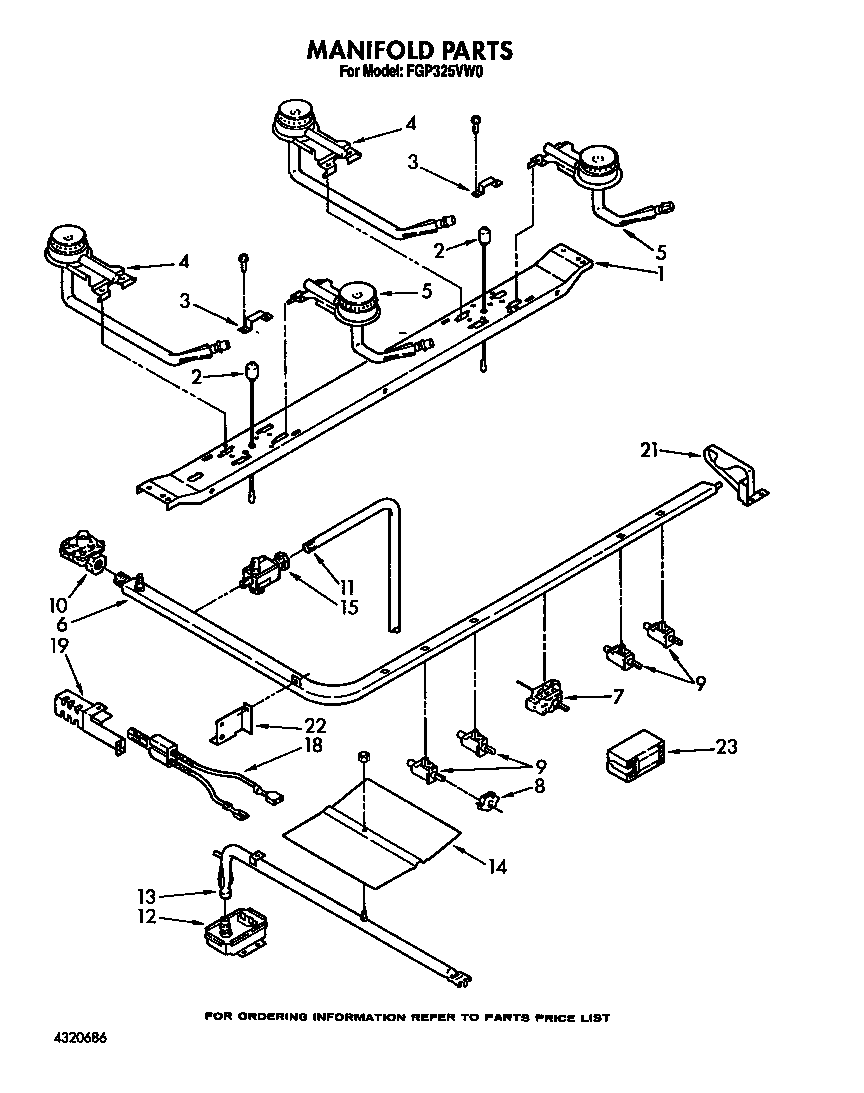 MANIFOLD PARTS
For Model: FGP325VW0

4
3
5
2
1
4
3
5
2
21
10
6
11
15
19
9
7
22
18
9
8
23
14
13
12

FOR ORDERING INFORMATION REFER TO PARTS PRICE LIST

4320686