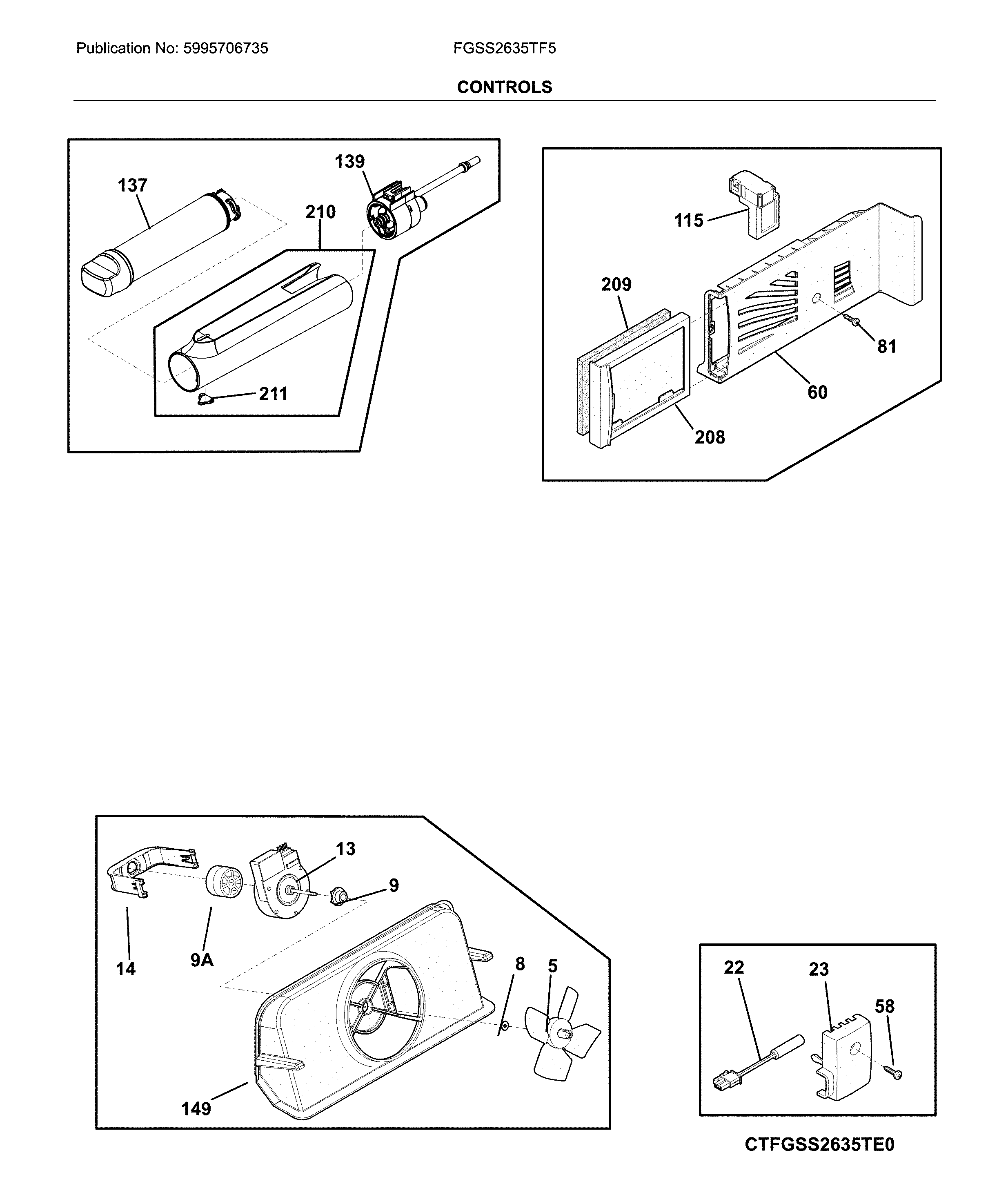 Publication No: 5995706735

FGSS2635TF5

CONTROLS

137
139
210
211

115
209
81
60
208

13
9
14
9A
8
5
149

22
23
58

CTFGSS2635TE0