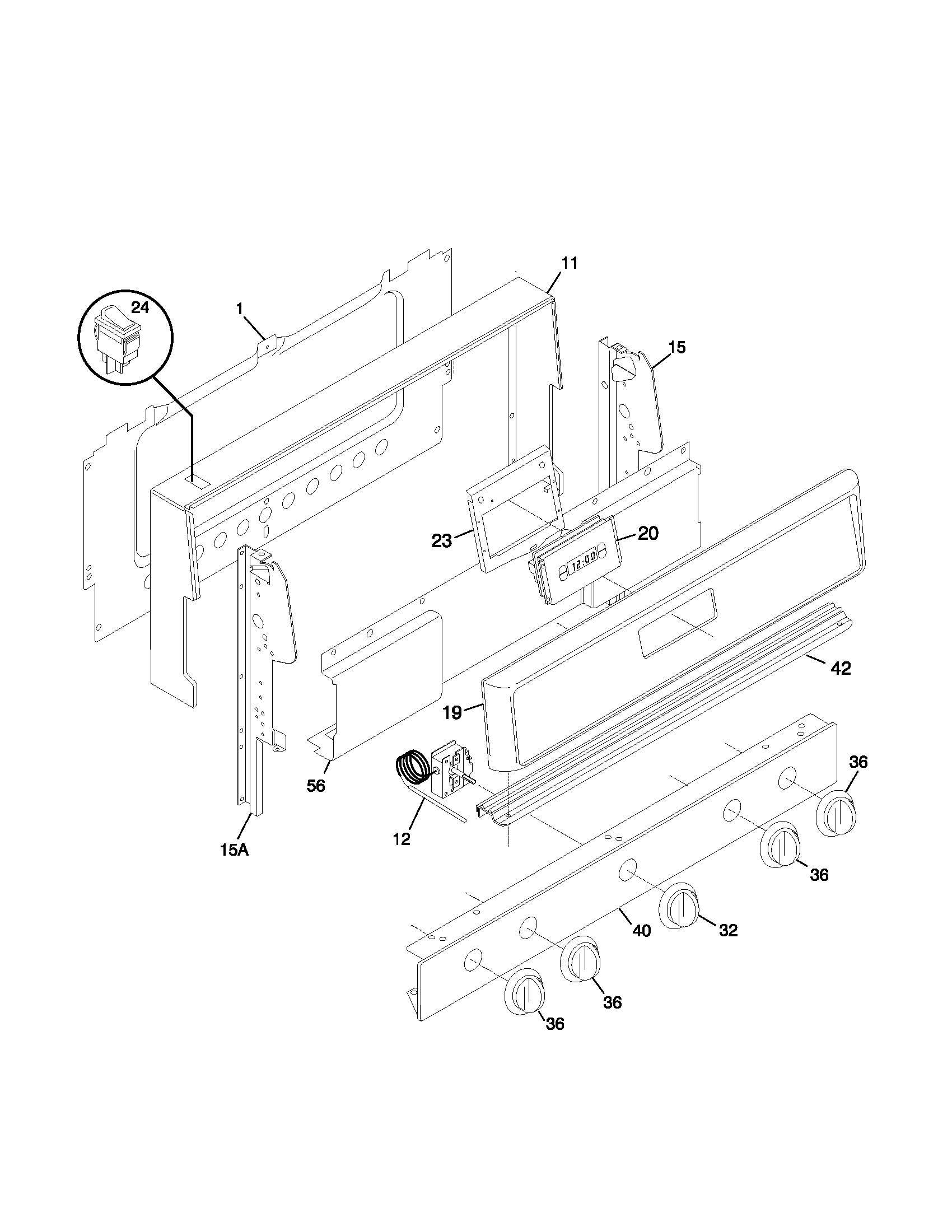 11
24
1
15
23
20
12:00
42
19
56
36
12
15A
36
40
32
36
36