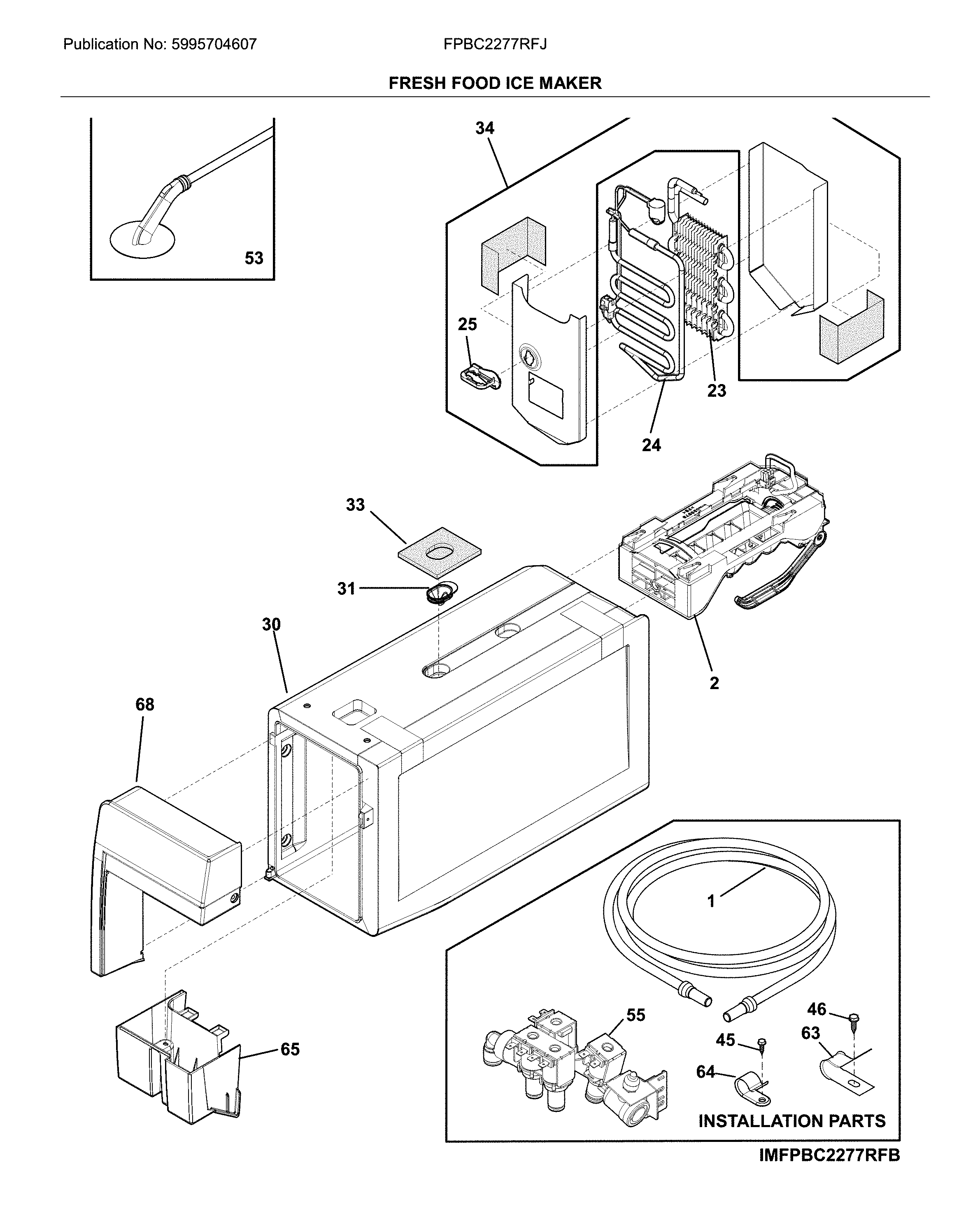 Publication No: 5995704607

FPBC2277RFJ

FRESH FOOD ICE MAKER

53

34

25

23

24

33

31

30

2

68

1

55

46

45

63

64

65

INSTALLATION PARTS

IMFPBC2277RFB