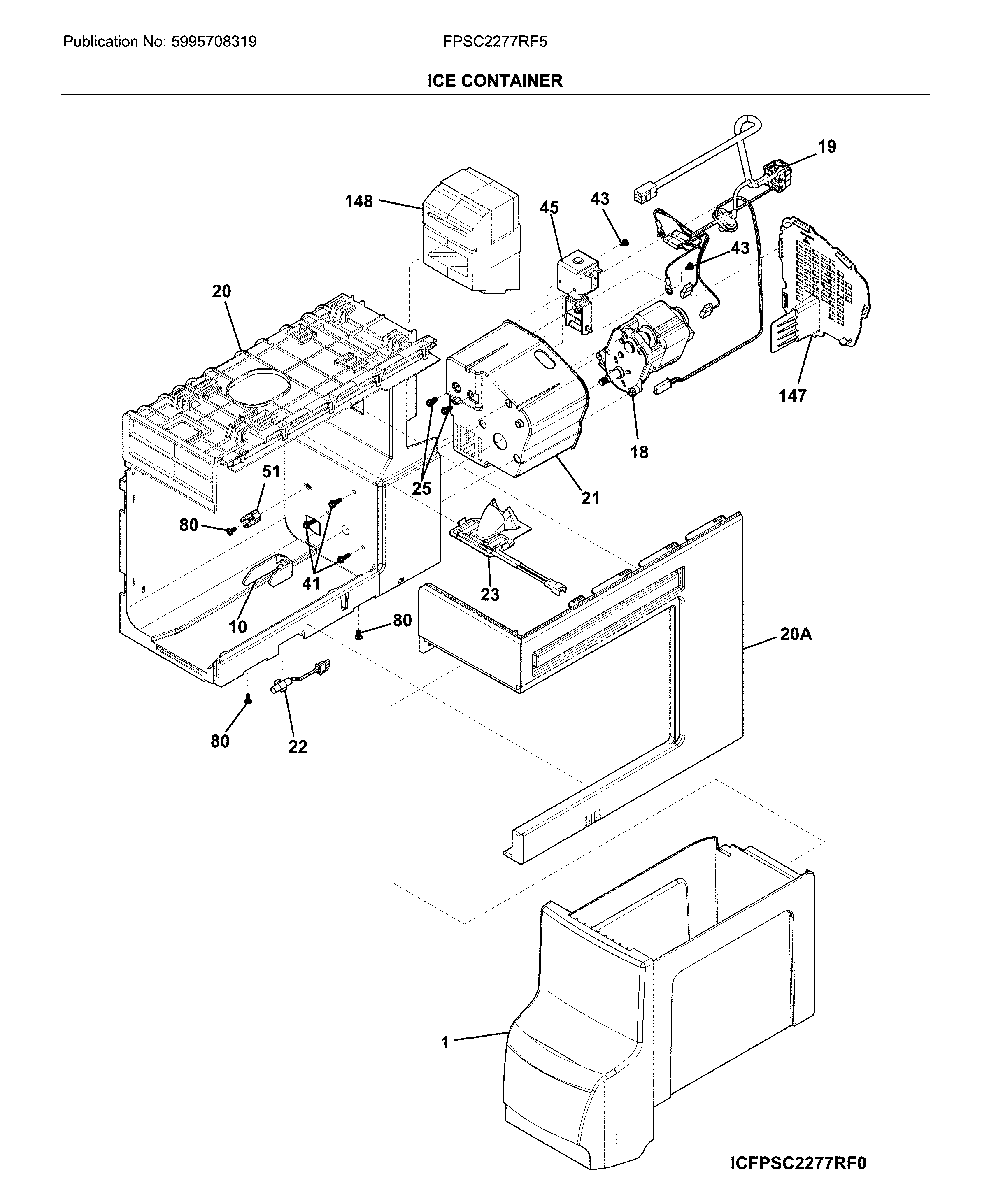 Publication No: 5995708319

FPSC2277RF5

ICE CONTAINER

19

148

45

43

43

20

147

18

25

21

51

80

41

23

10

80

20A

80

22

1

ICFPSC2277RF0