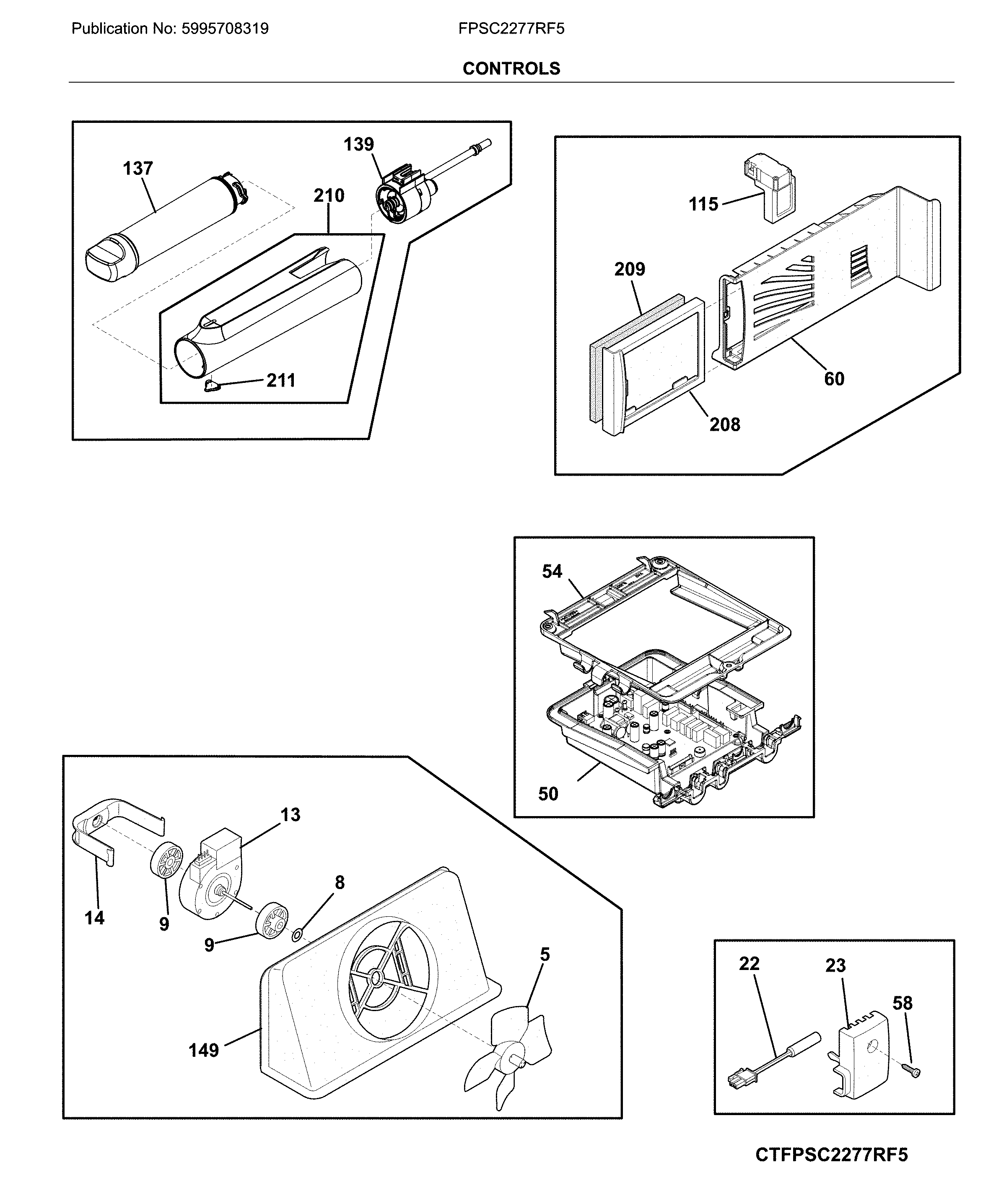 Publication No: 5995708319

FPSC2277RF5

CONTROLS

137
139
210
211

115
209
60
208

54
50

13
14
9
8
9
5
149

22
23
58

CTFPSC2277RF5