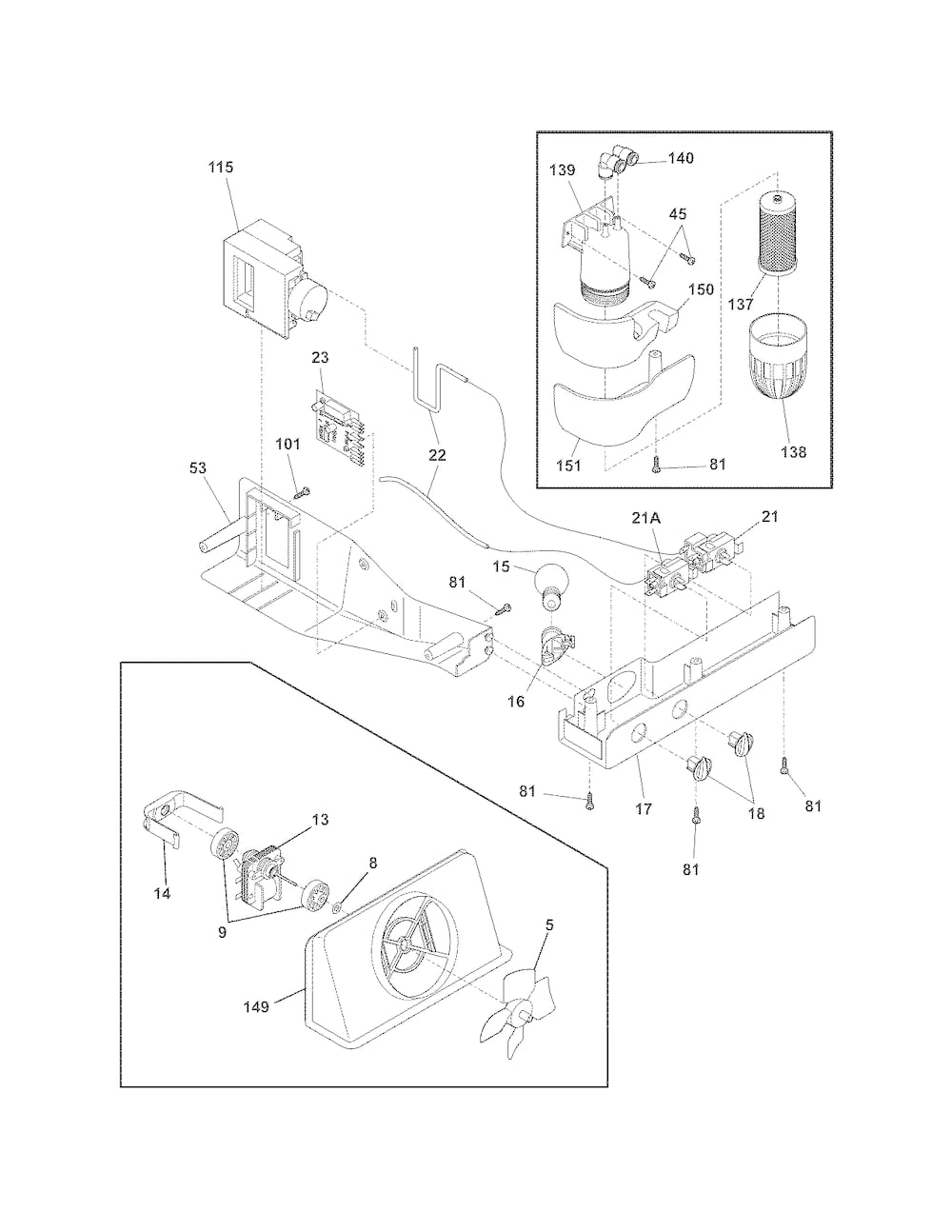 115

140
139
45
150
137
138
151
81

23
101
22
53
21A
21
15
81
16
17
18
81
81
81

13
14
8
9
5
149