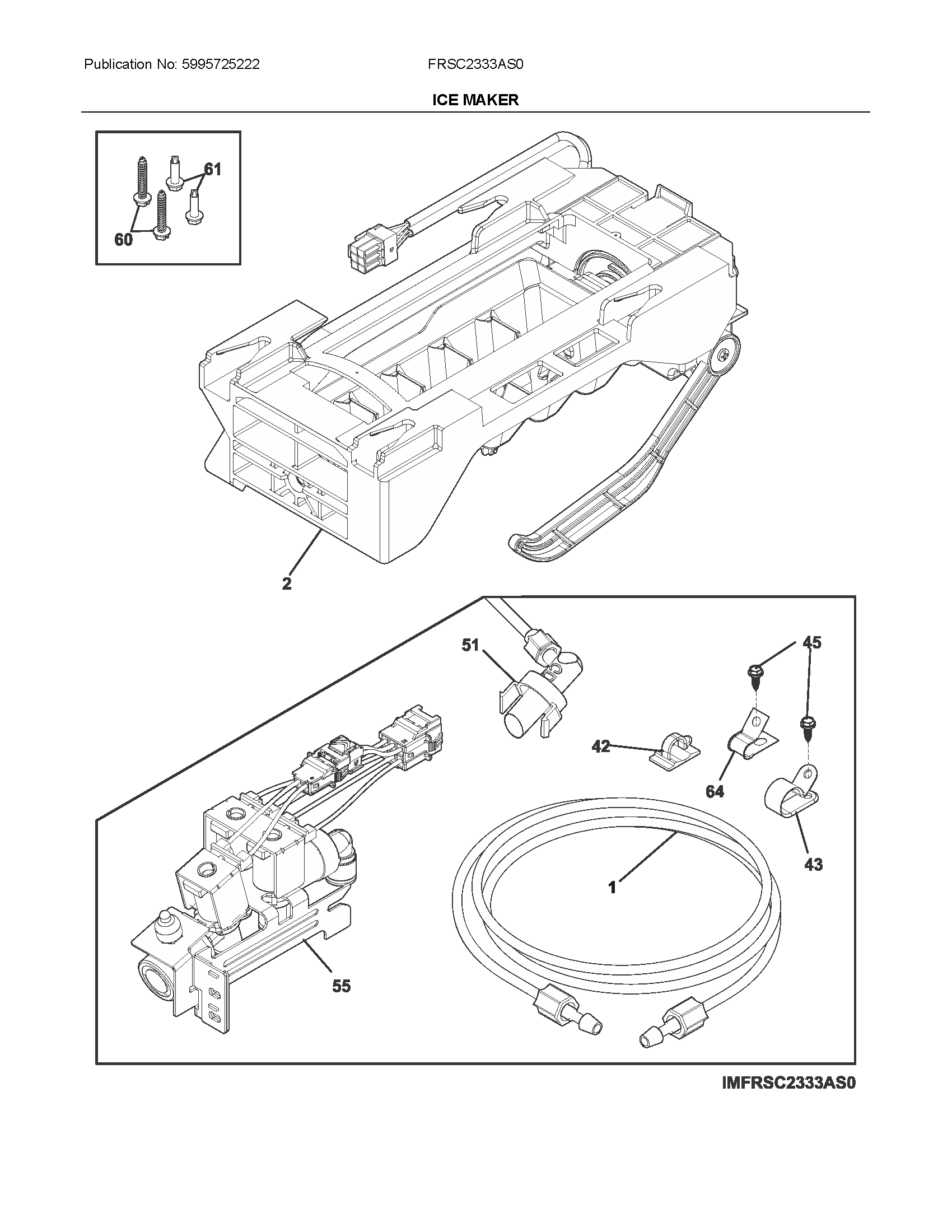 Publication No: 5995725222

FRSC2333AS0

ICE MAKER

61

60

2

51

45

42

64

43

1

55

IMFRSC2333AS0