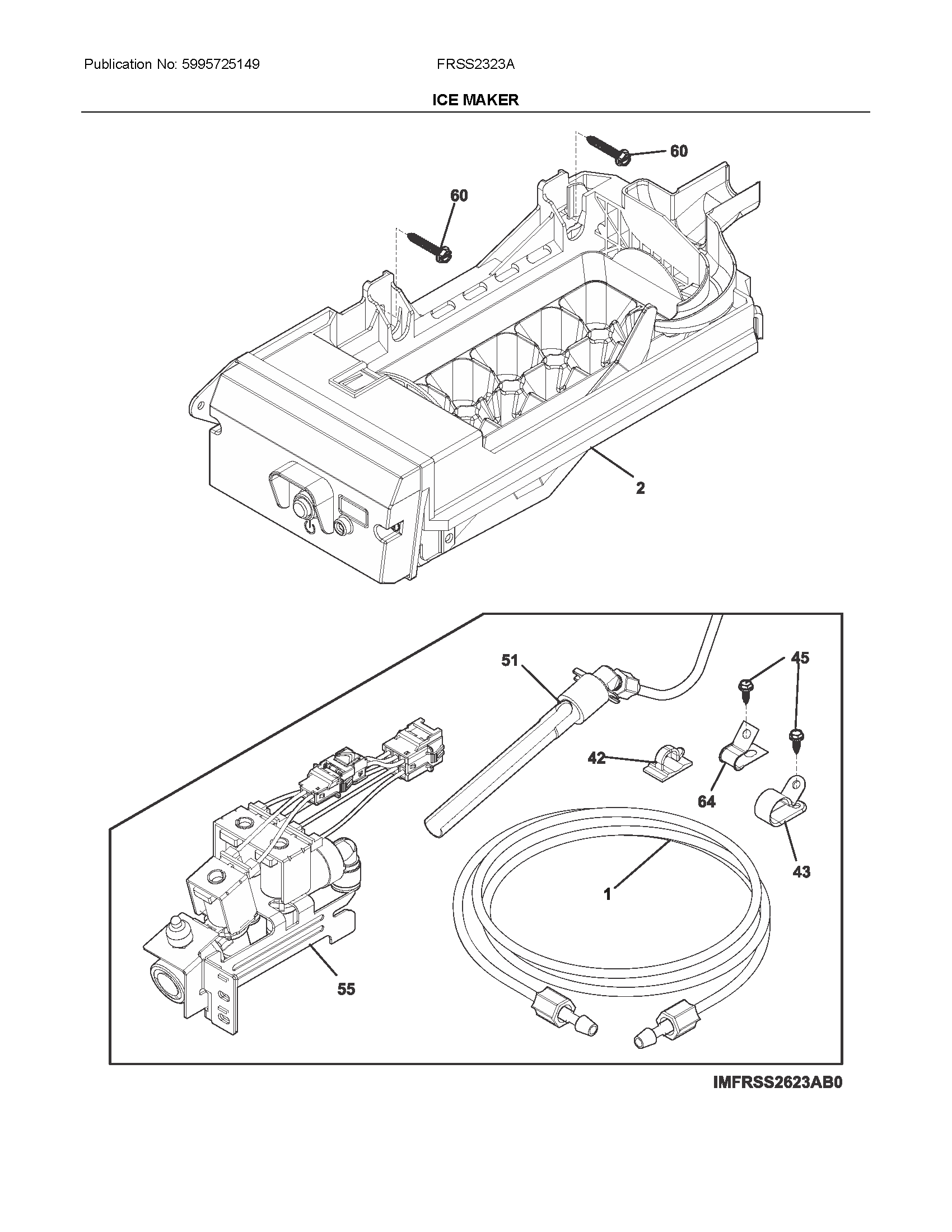 Publication No: 5995725149

FRSS2323A

ICE MAKER

60

60

2

51

45

42

64

43

1

55

IMFRSS2623AB0