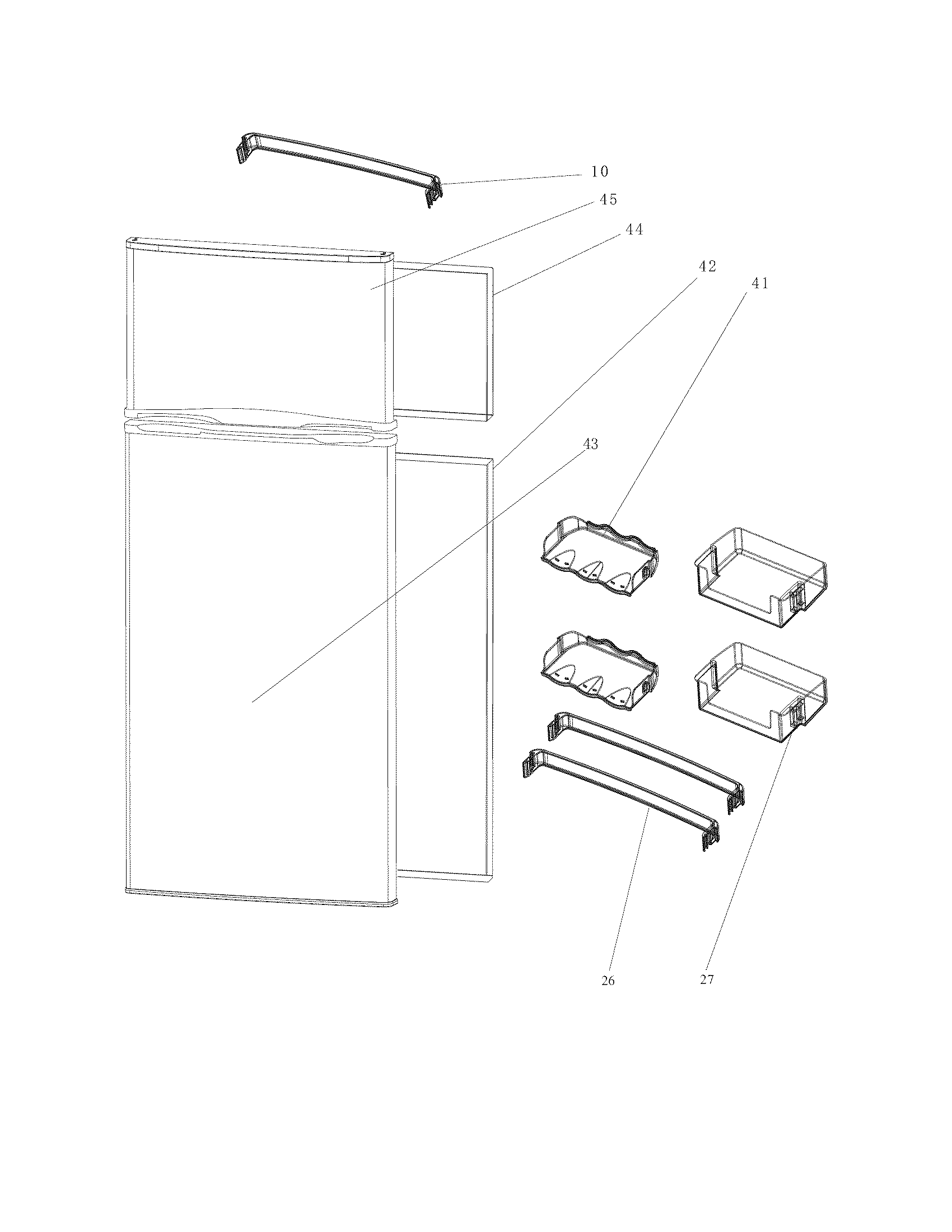 10

45

44

42

41

43

26

27