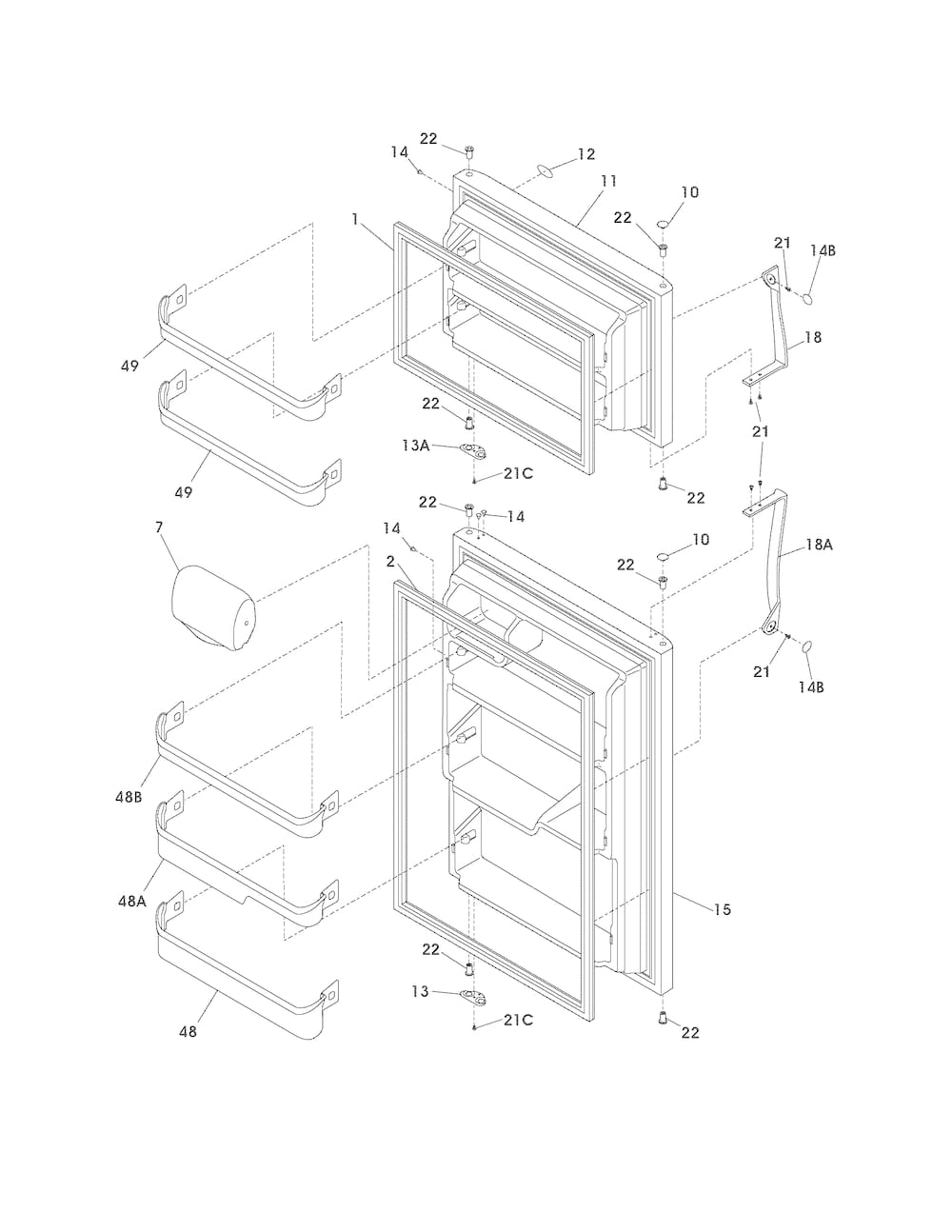 22
14
12
11
10
22
1
21
14B
18
49
22
13A
21C
21
49
22
22
14
14
7
2
10
22
18A
21
14B
48B
48A
15
22
13
21C
48
22