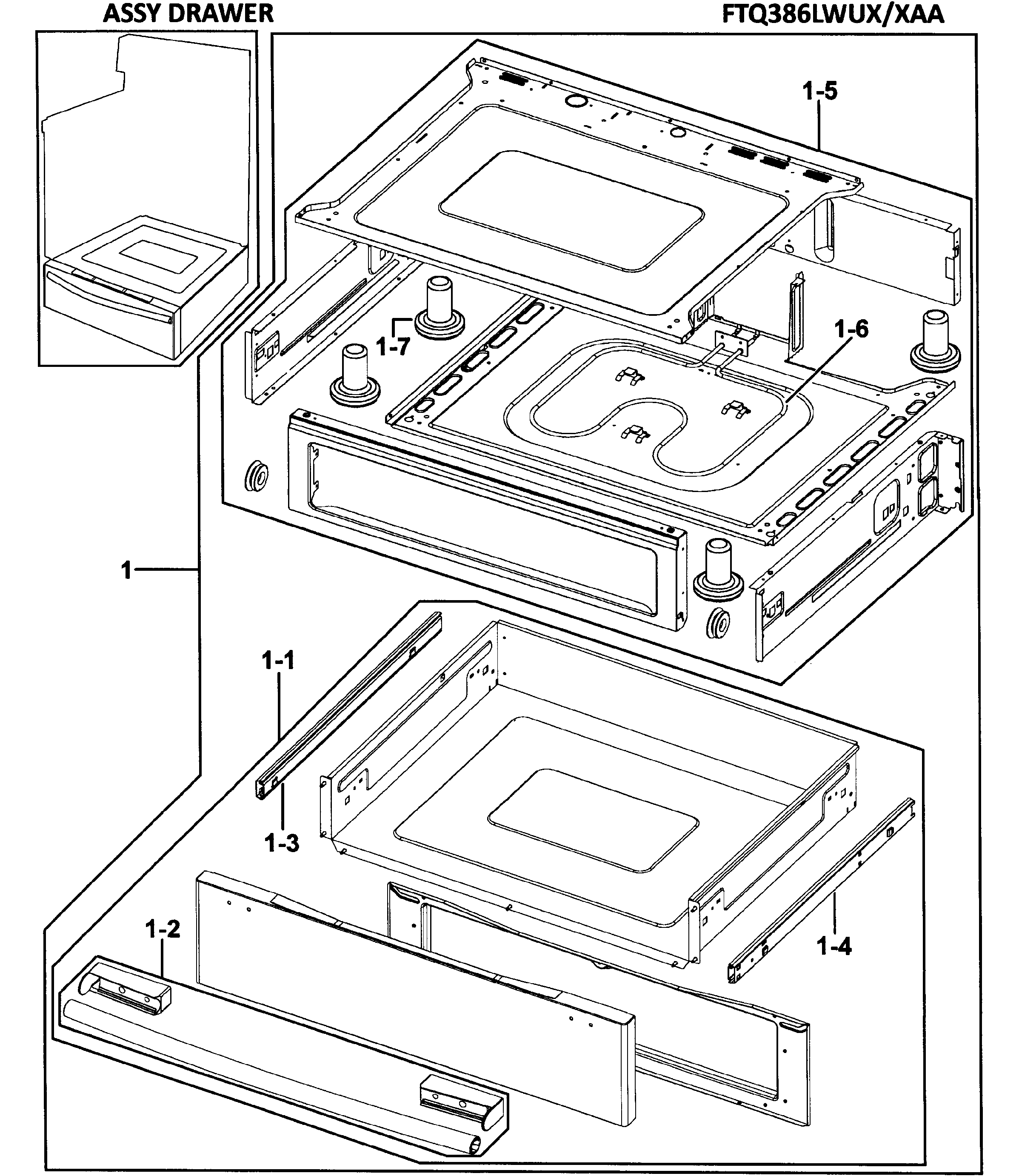 ASSY DRAWER

FTQ386LWUX/XAA

1-5

1-7

1-6

1

1-1

1-3

1-2

1-4