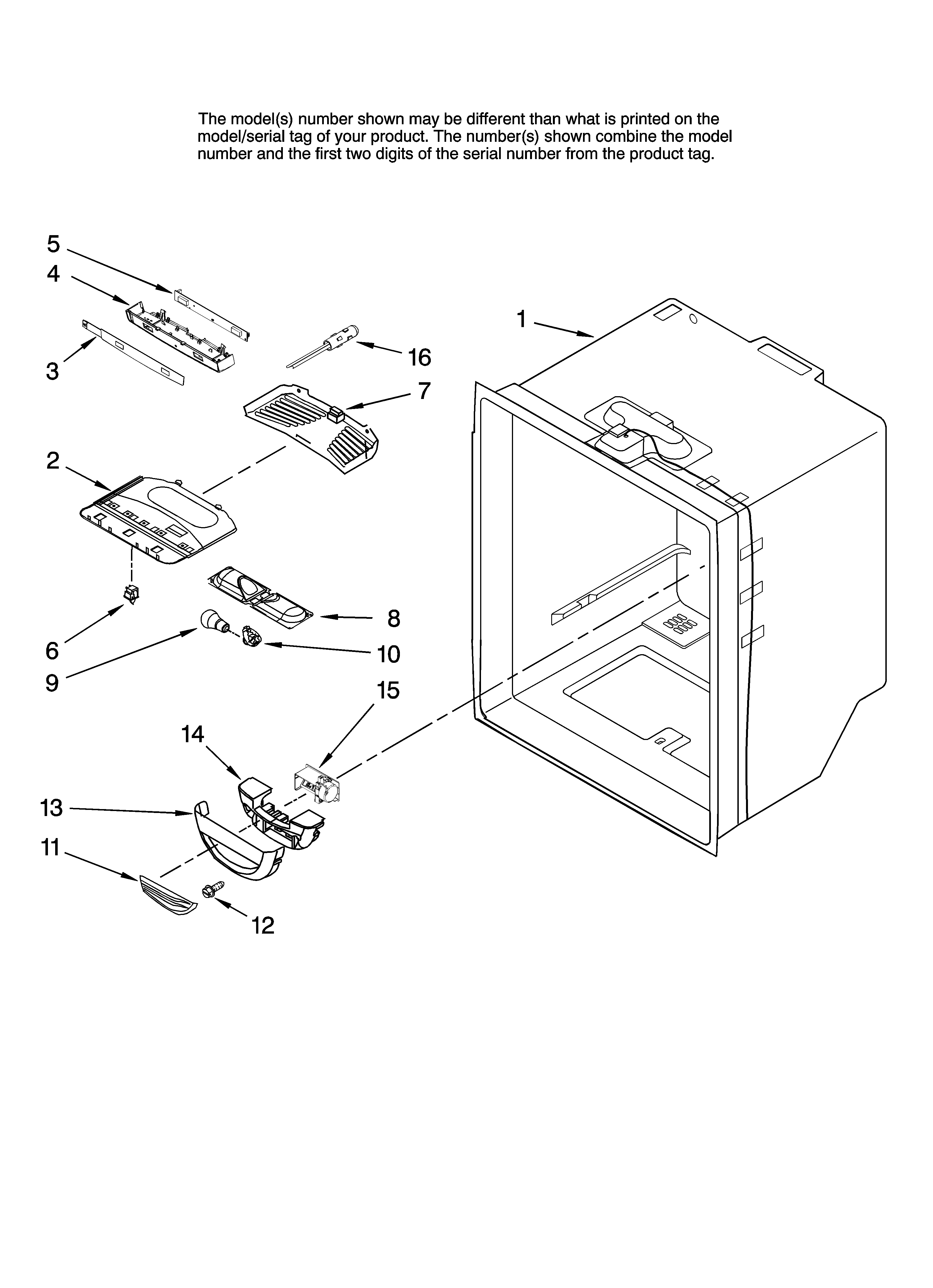 The model(s) number shown may be different than what is printed on the model/serial tag of your product. The number(s) shown combine the model number and the first two digits of the serial number from the product tag.

5
4
3
1
16
7
2
8
6
10
9
15
14
13
11
12