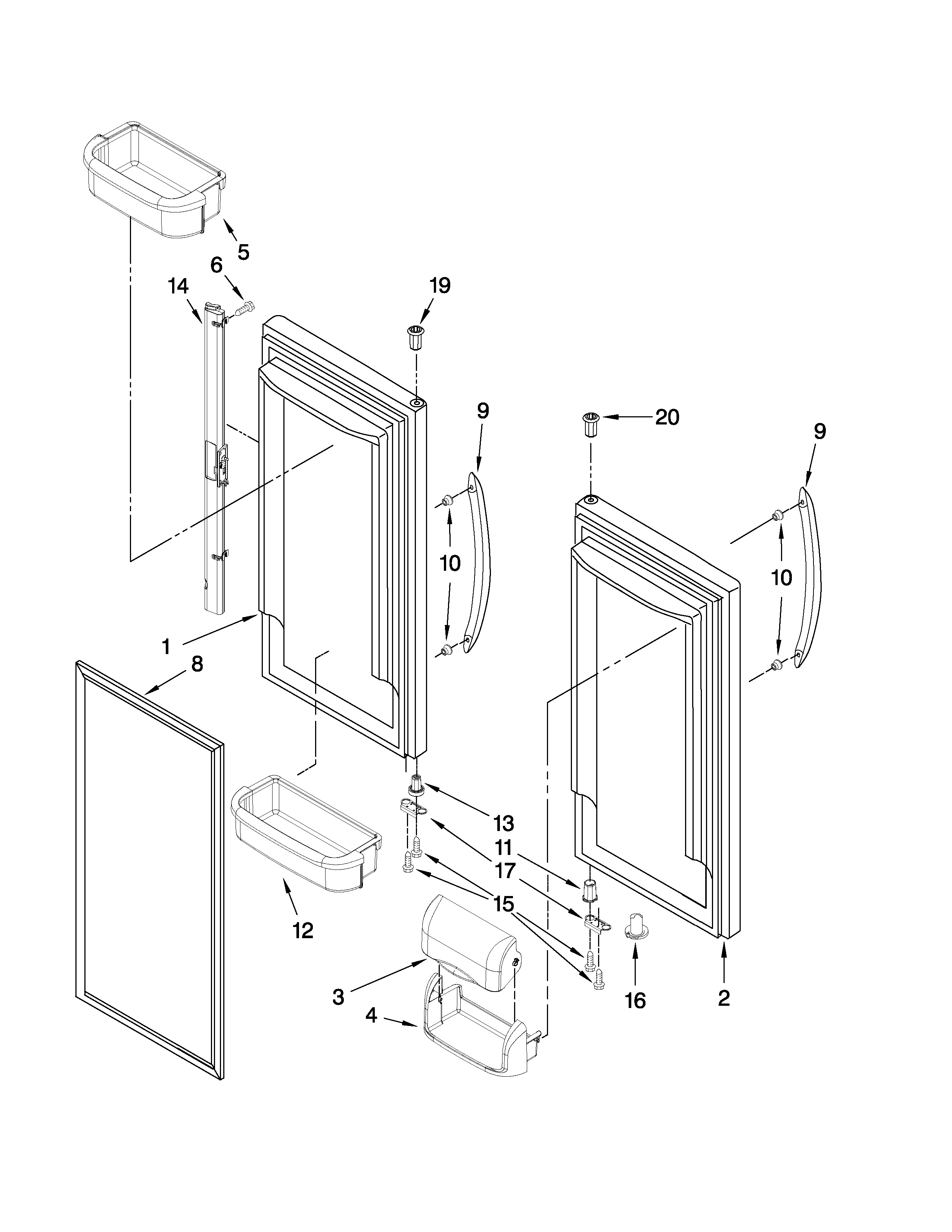 5
6
14
19
9
20
9
10
10
1
8
13
11
17
15
12
3
4
16
2