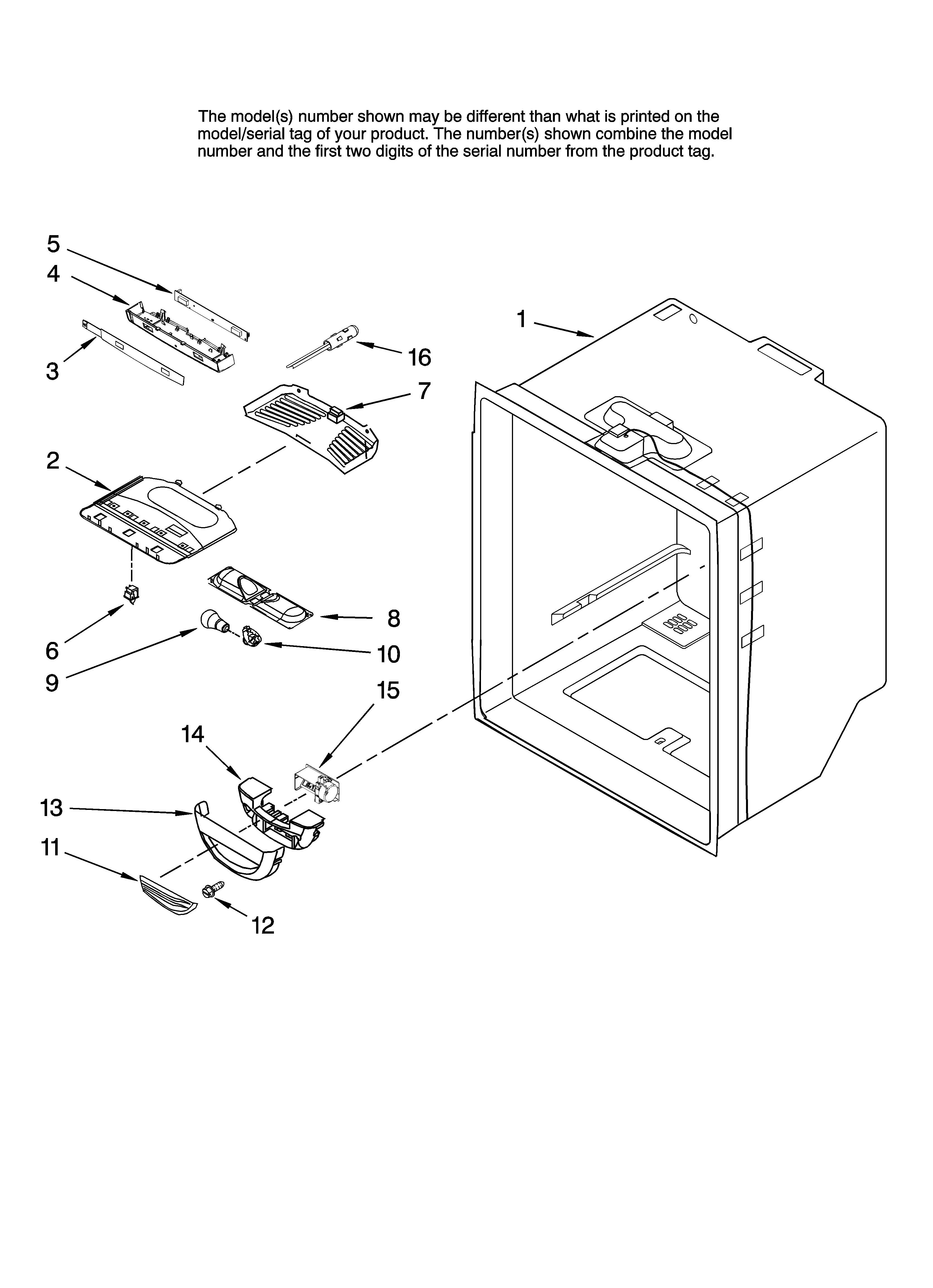 The model(s) number shown may be different than what is printed on the model/serial tag of your product. The number(s) shown combine the model number and the first two digits of the serial number from the product tag.

5
4
3
1
16
7
2
8
6
10
9
15
14
13
11
12